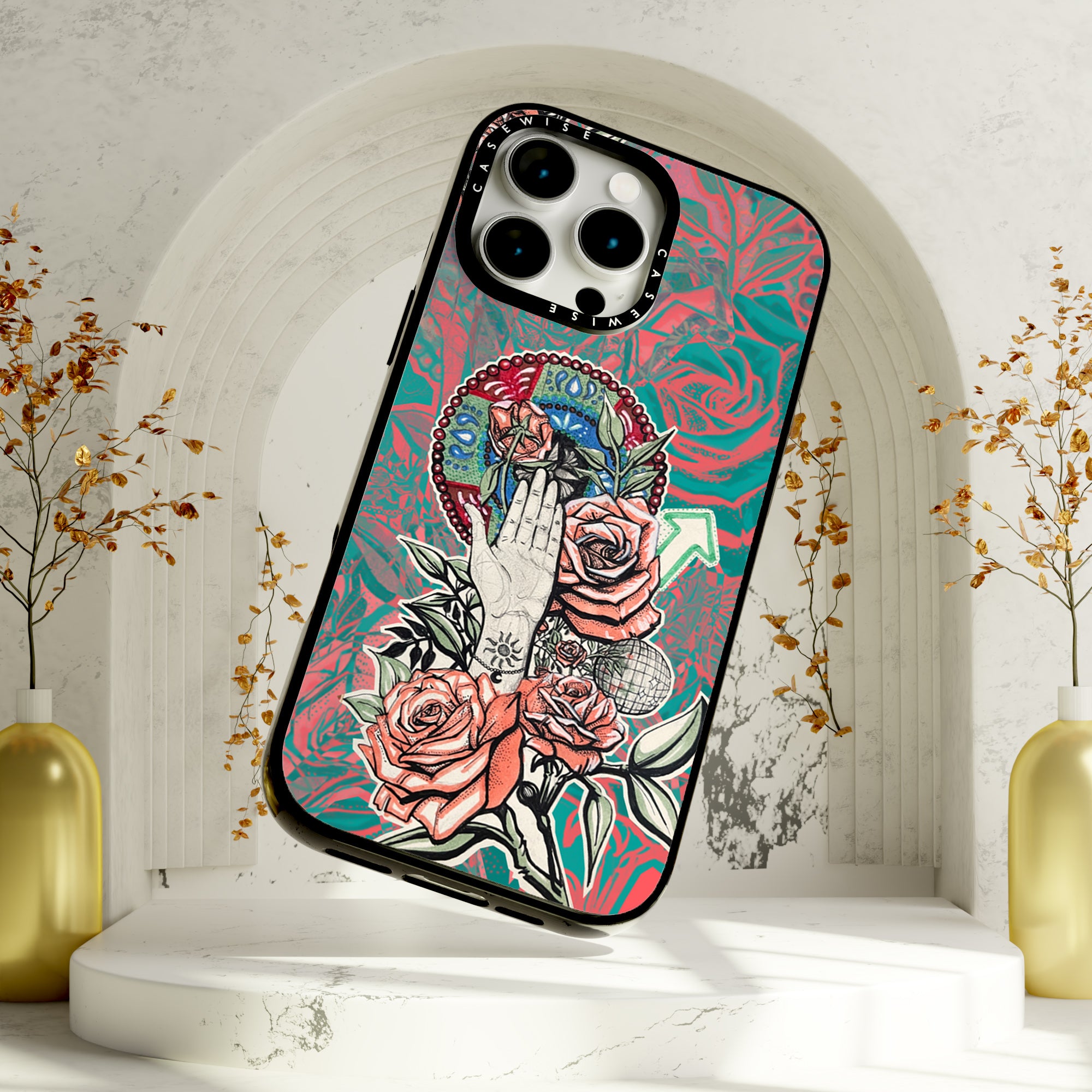 CASEWISE CASEWISE