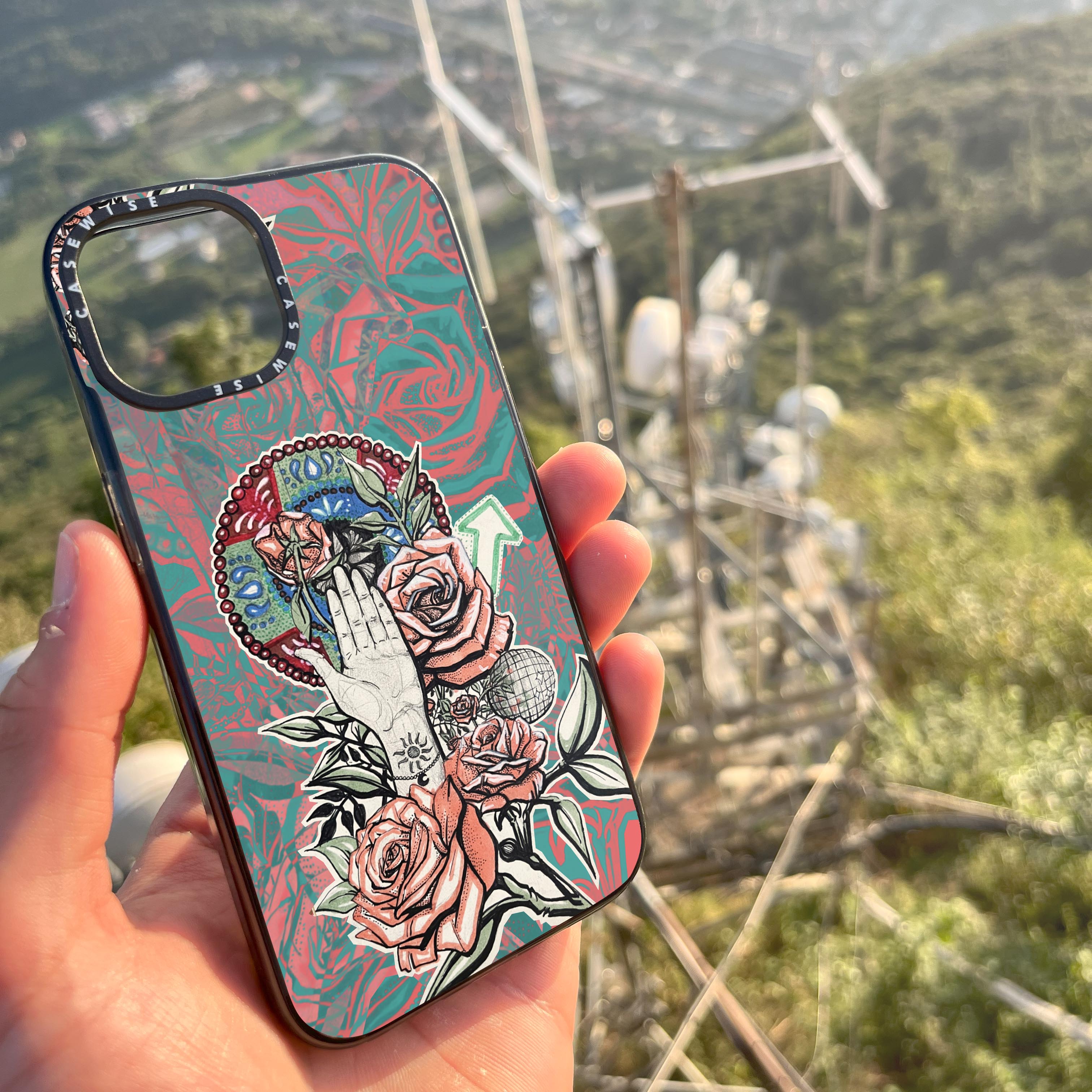 CASEWISE
CASEWISE