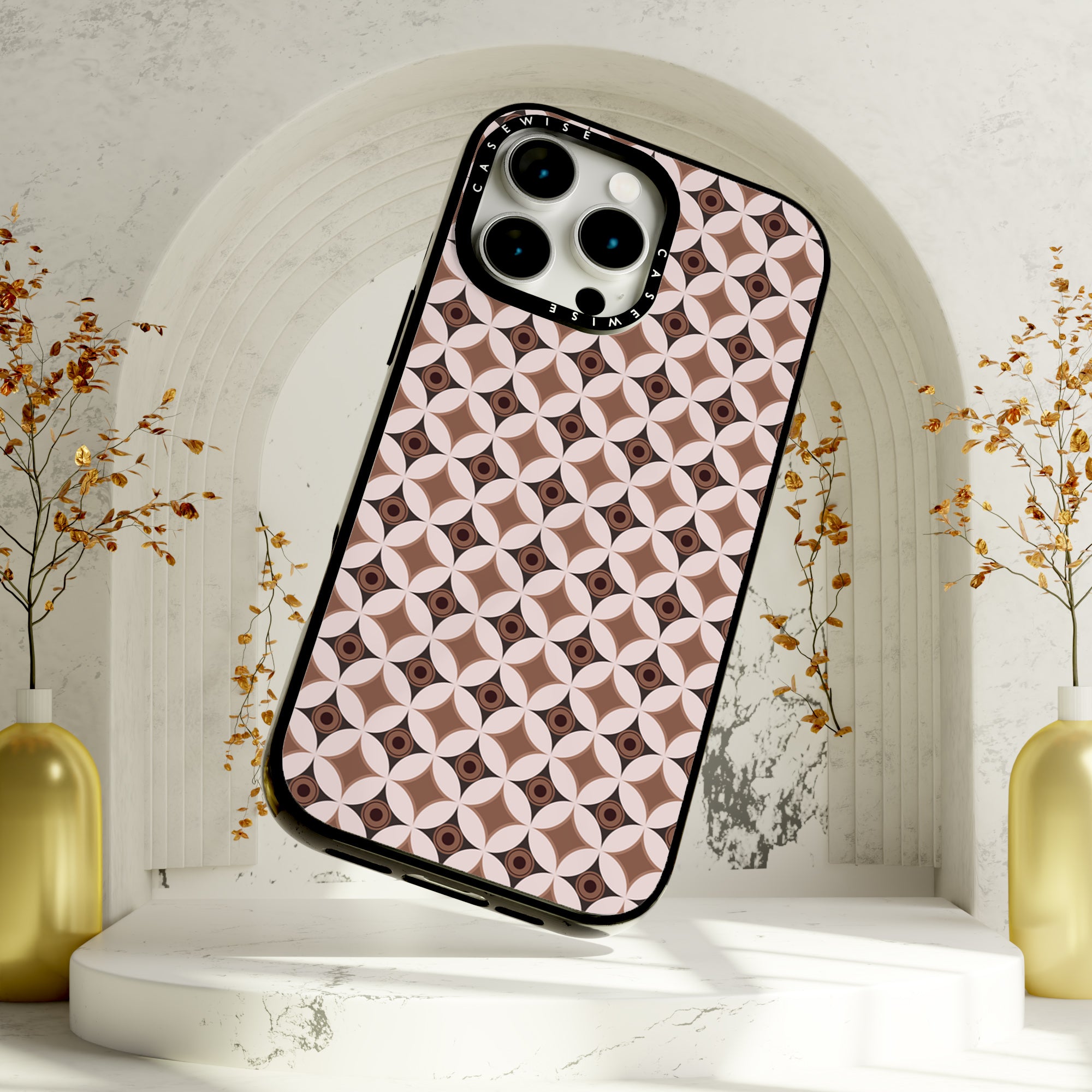 CASEWISE
CASEWISE