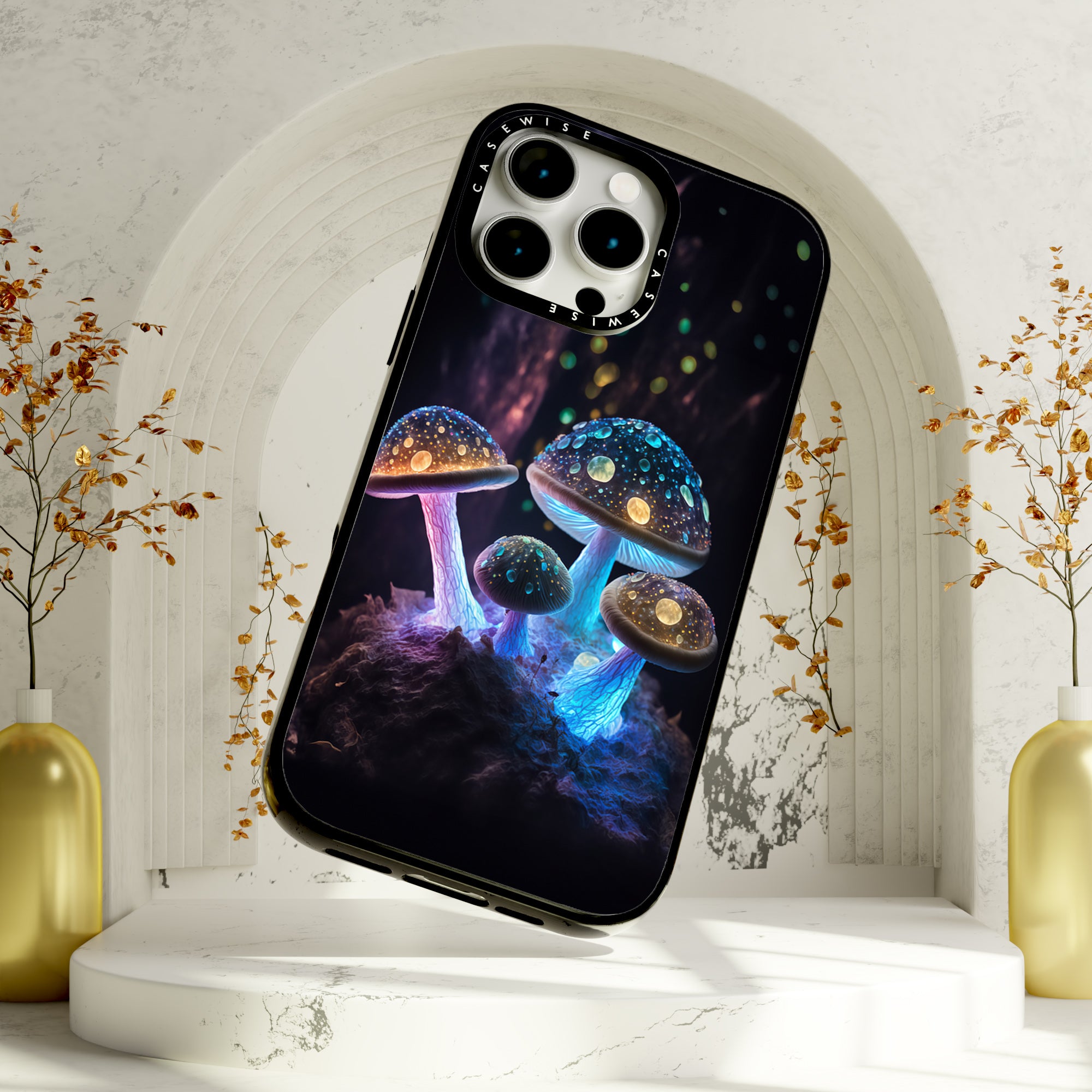 CASEWISE CASEWISE