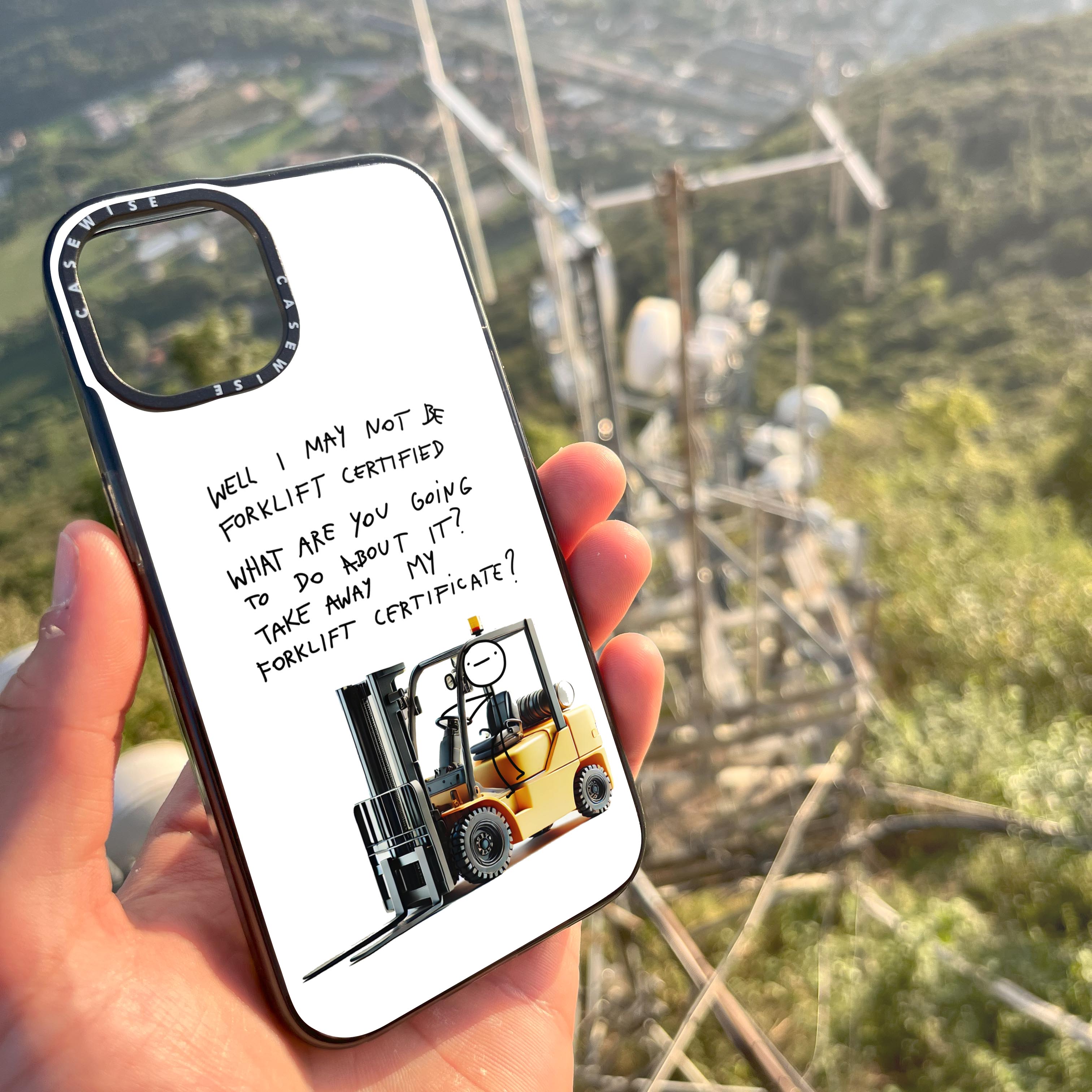 CASEWISE CASEWISE

WELL I MAY NOT BE FORKLIFT CERTIFIED WHAT ARE YOU GOING TO DO ABOUT IT? TAKE AWAY MY FORKLIFT CERTIFICATE?