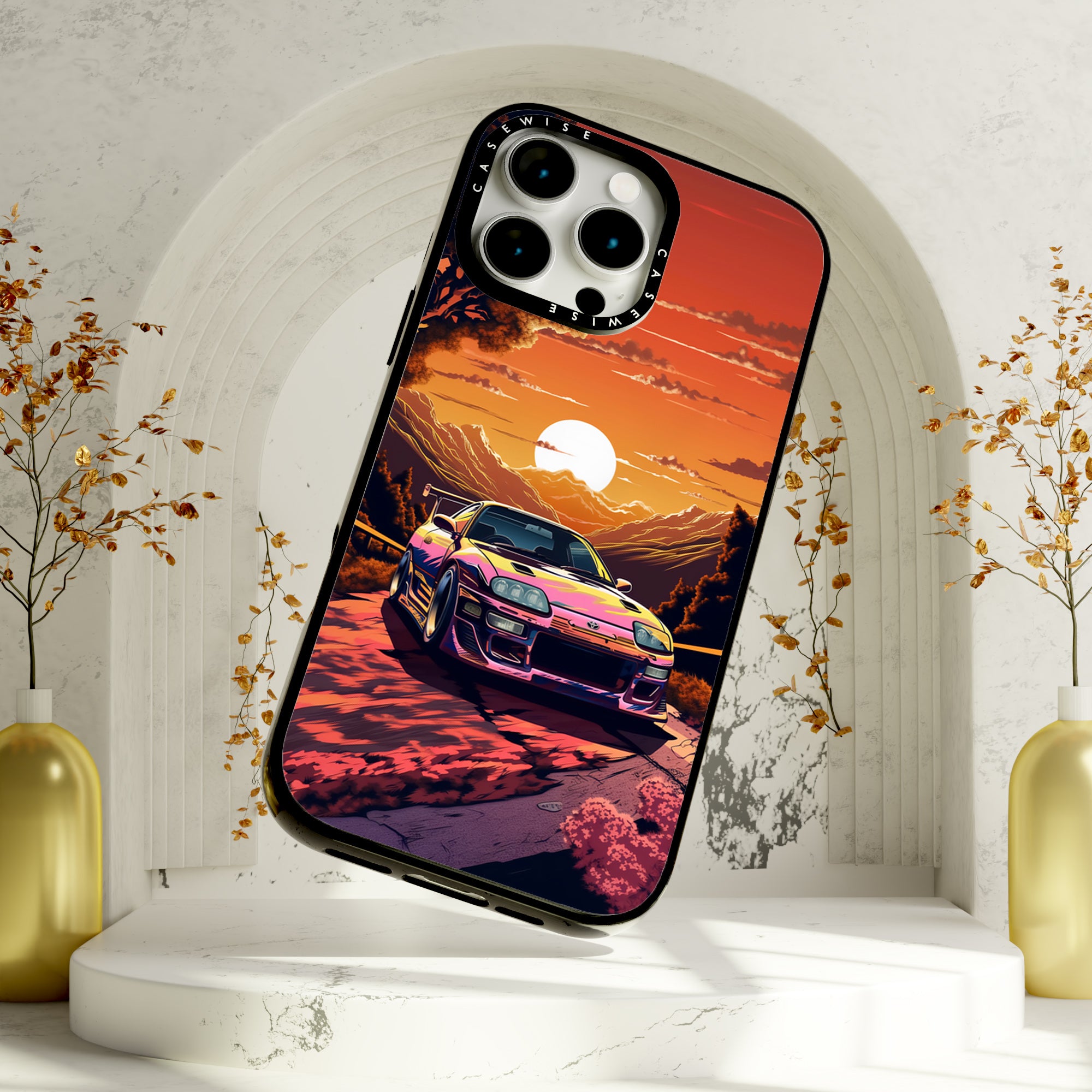 CASEWISE CASEWISE