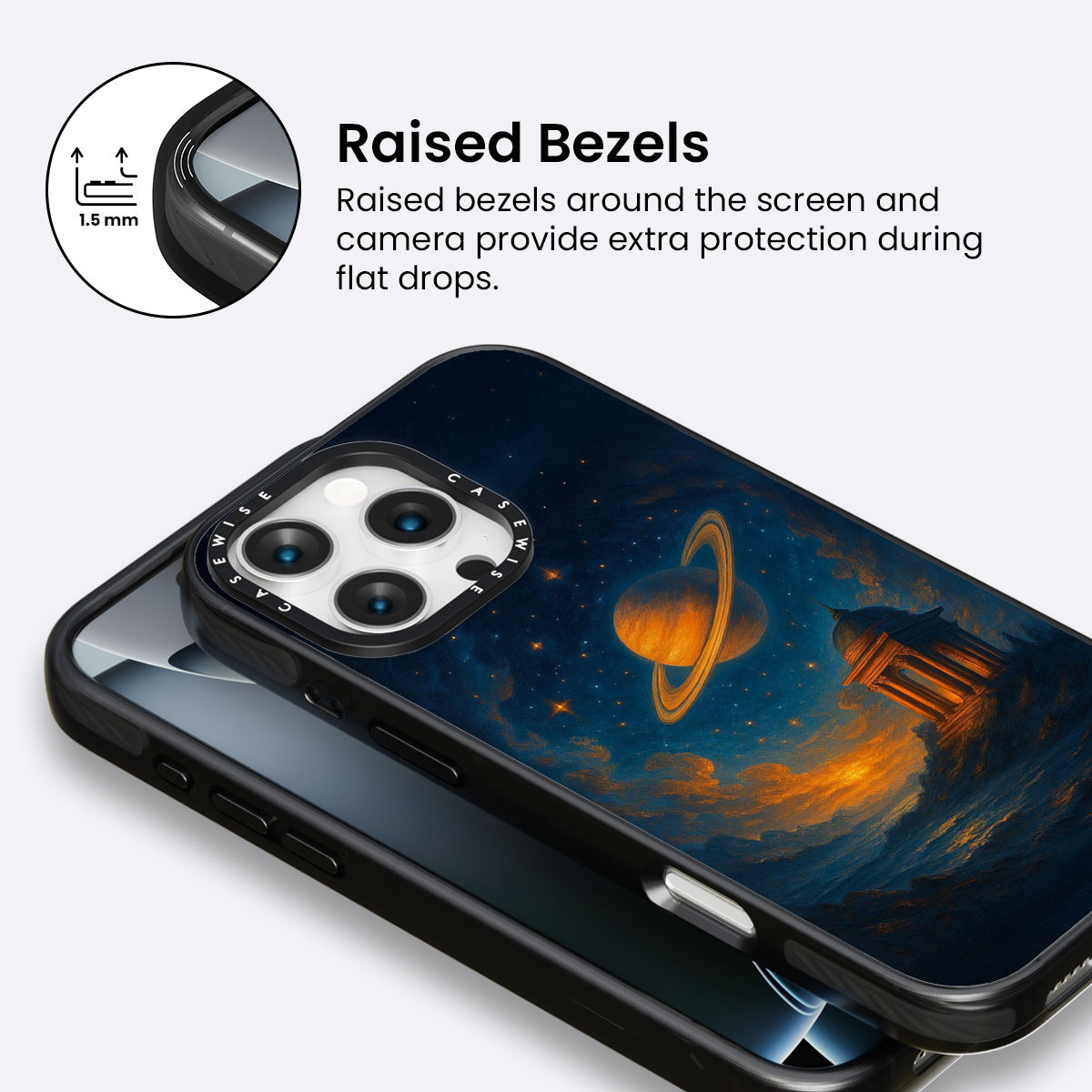 1.5 mm

Raised Bezels

Raised bezels around the screen and camera provide extra protection during flat drops.

CASEWISE CASEWISE