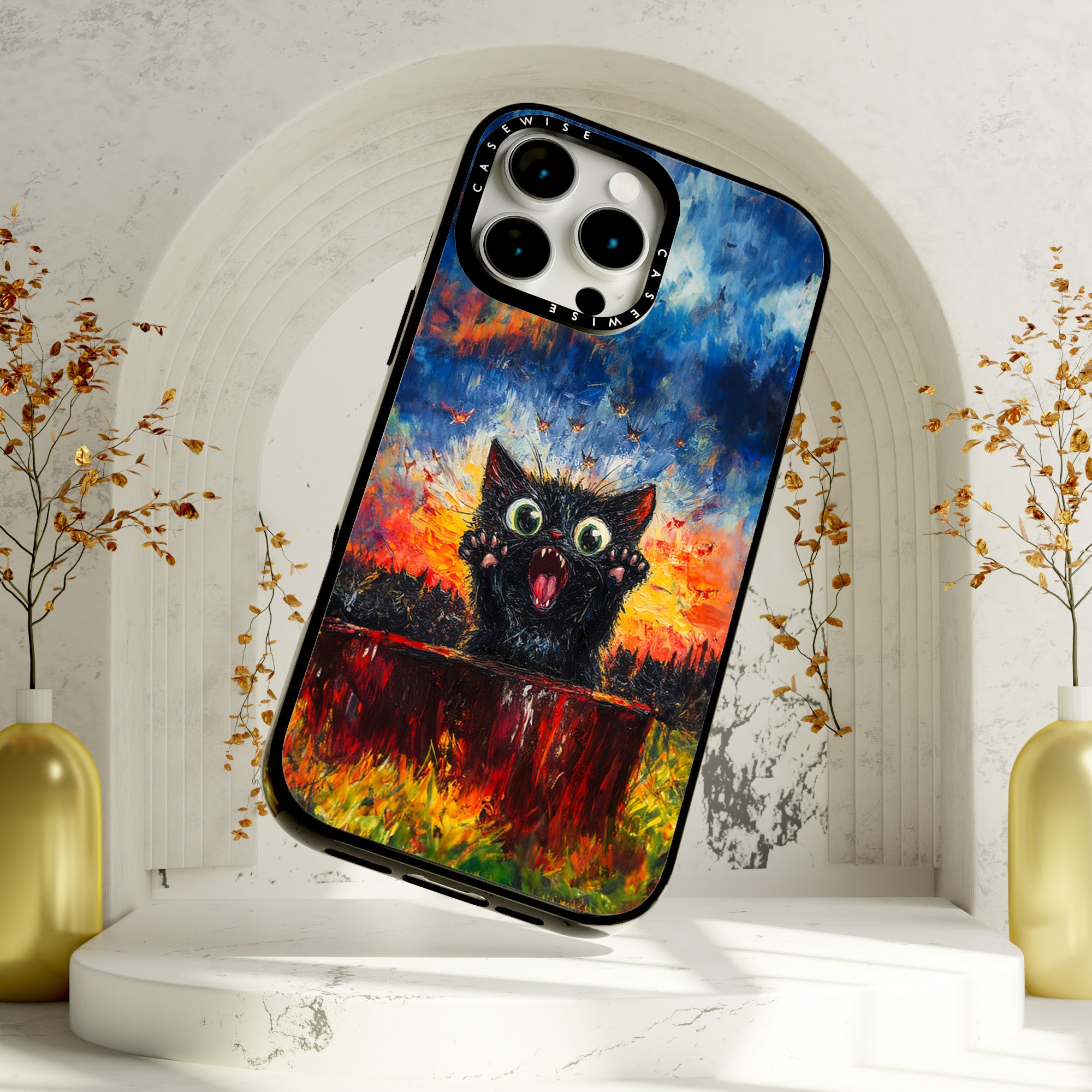 CASEWISE CASEWISE