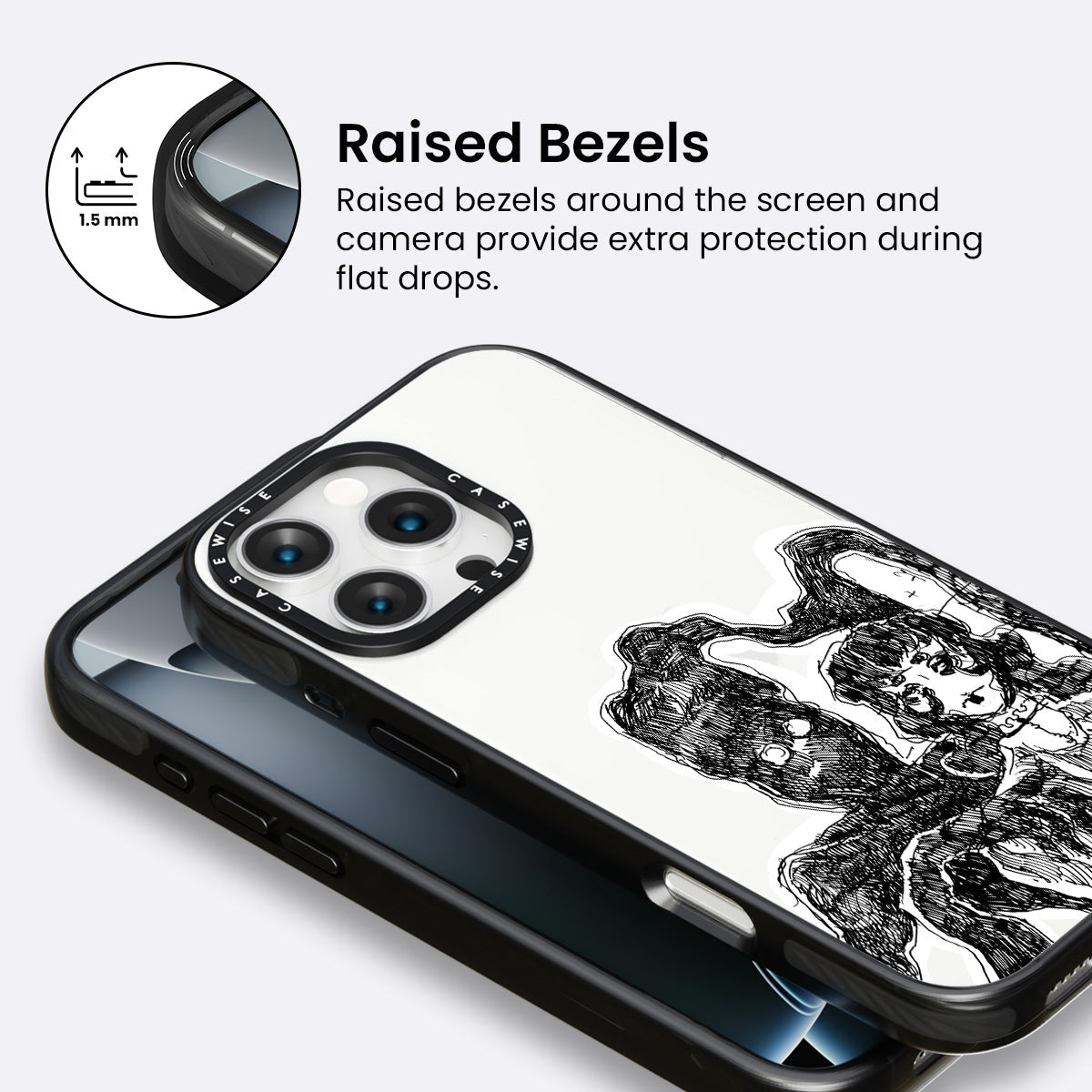 1.5 mm

Raised Bezels

Raised bezels around the screen and camera provide extra protection during flat drops.

CASEWISE CASEWISE