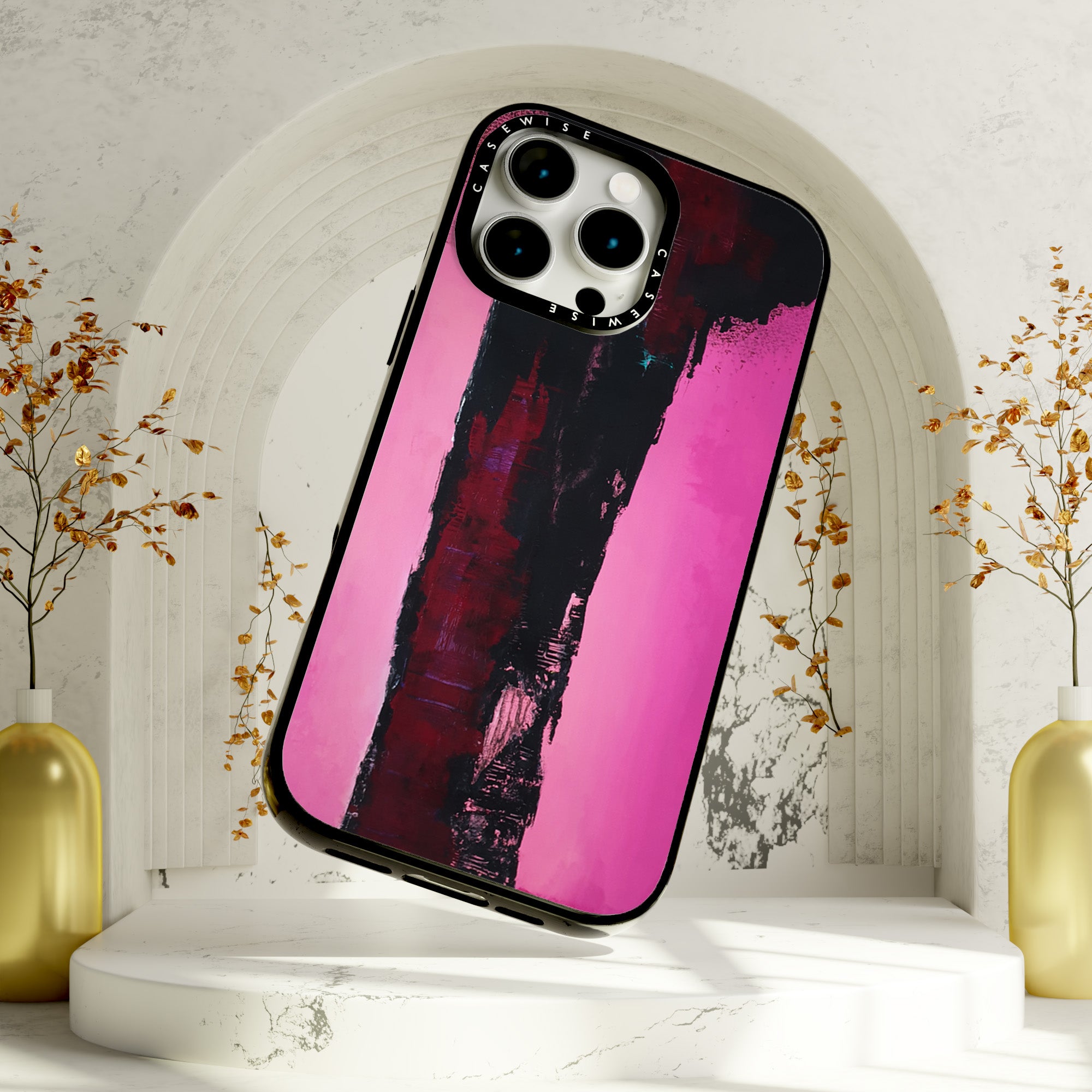 CASEWISE
CASEWISE