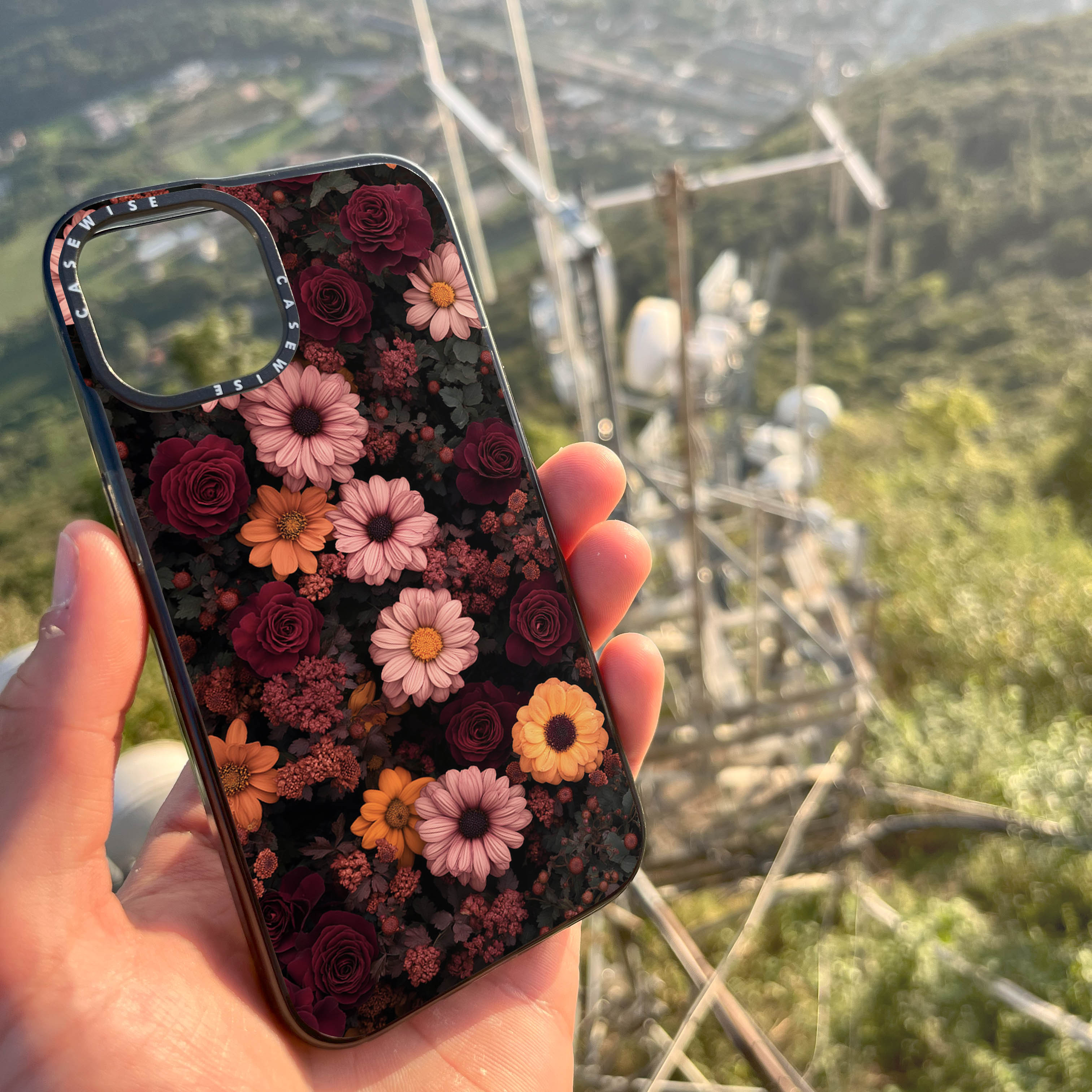 CASEWISE CASEWISE