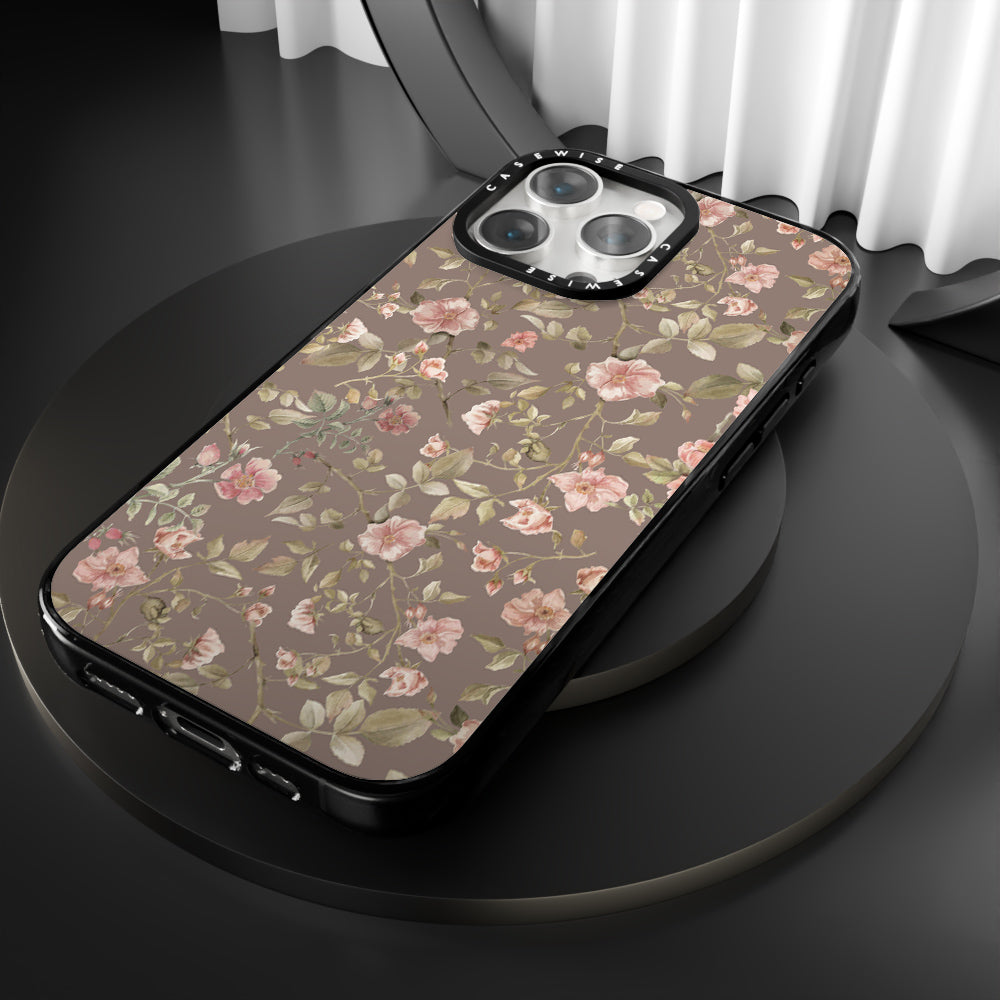 CASEWISE CASEWISE