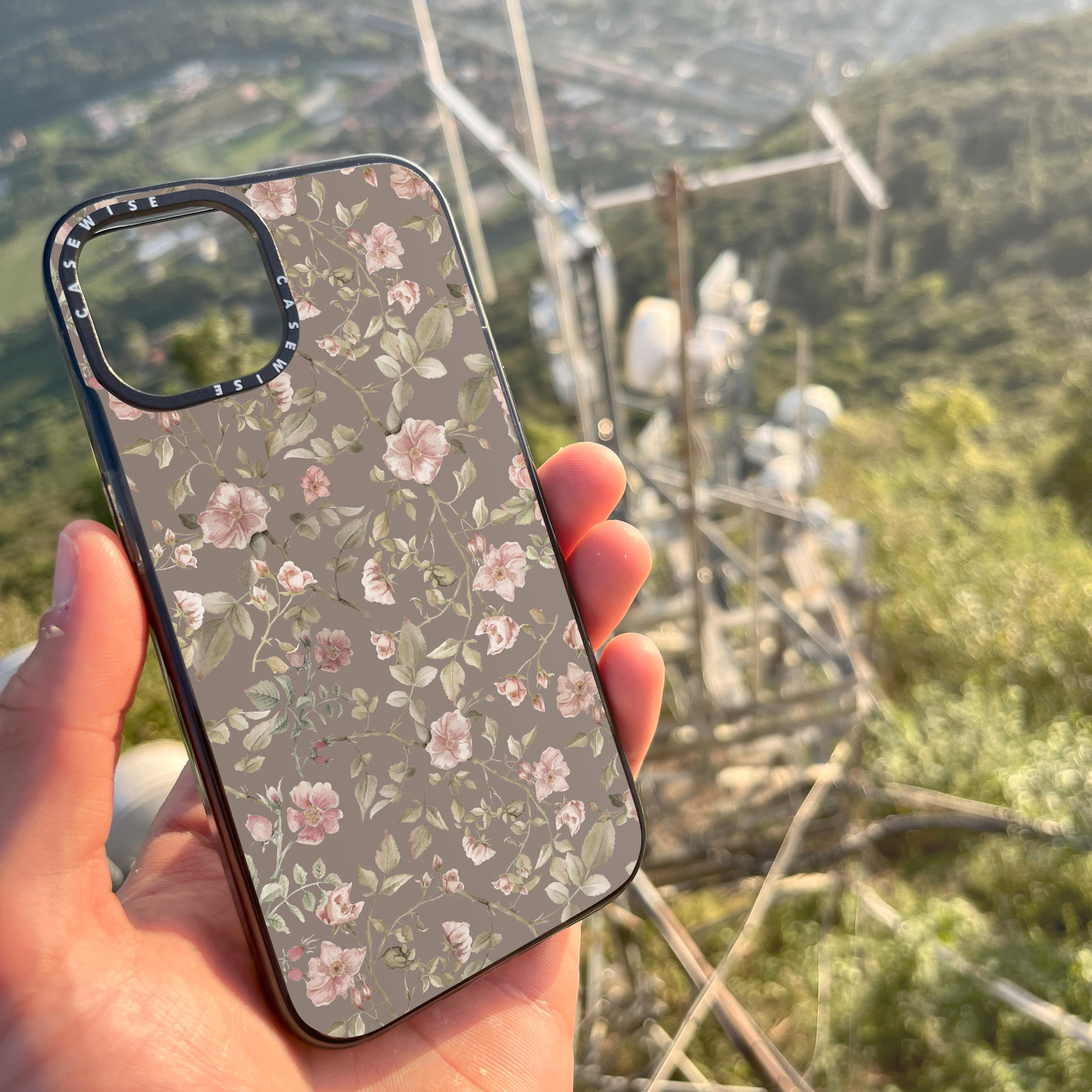 CASEWISE CASEWISE