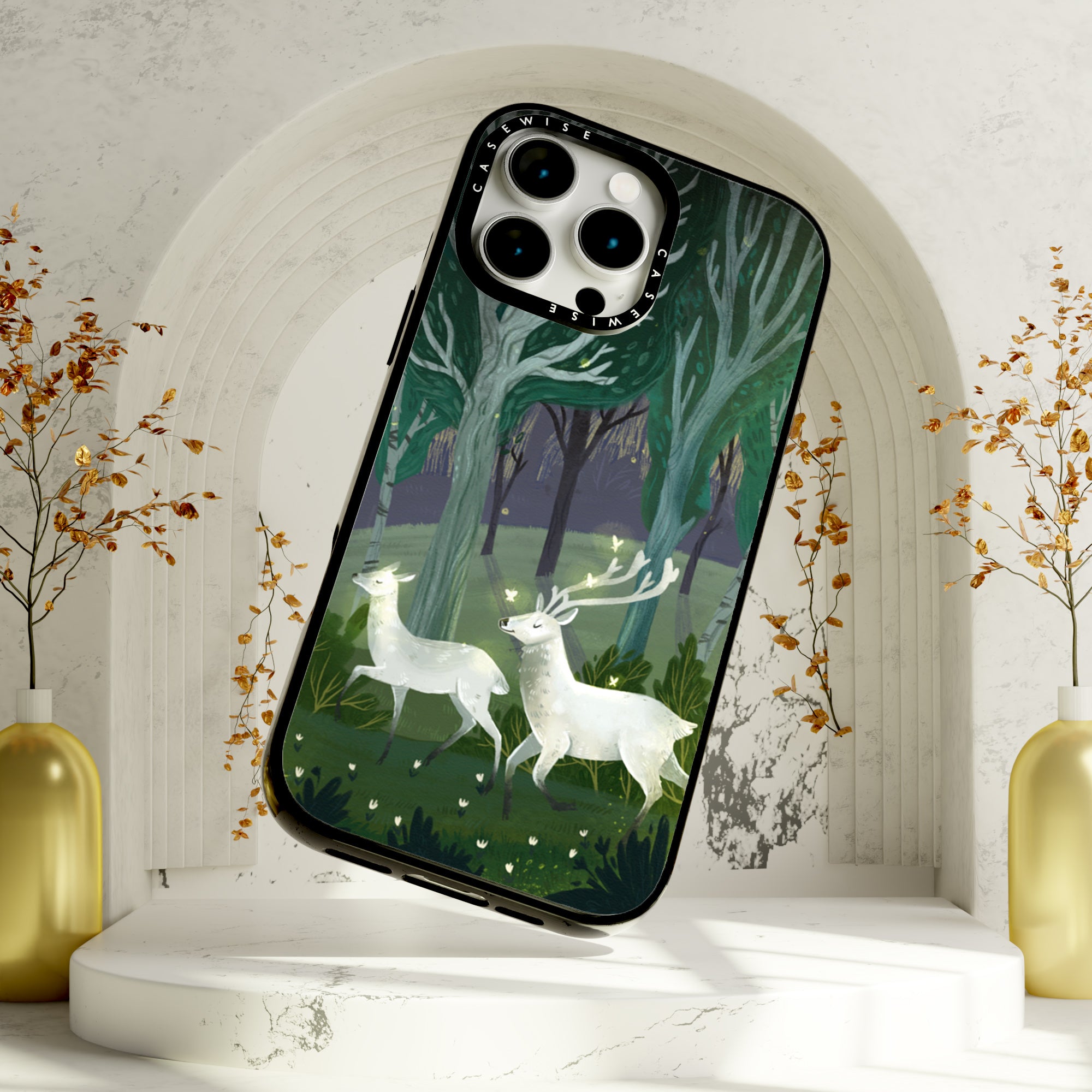 CASEWISE
CASEWISE