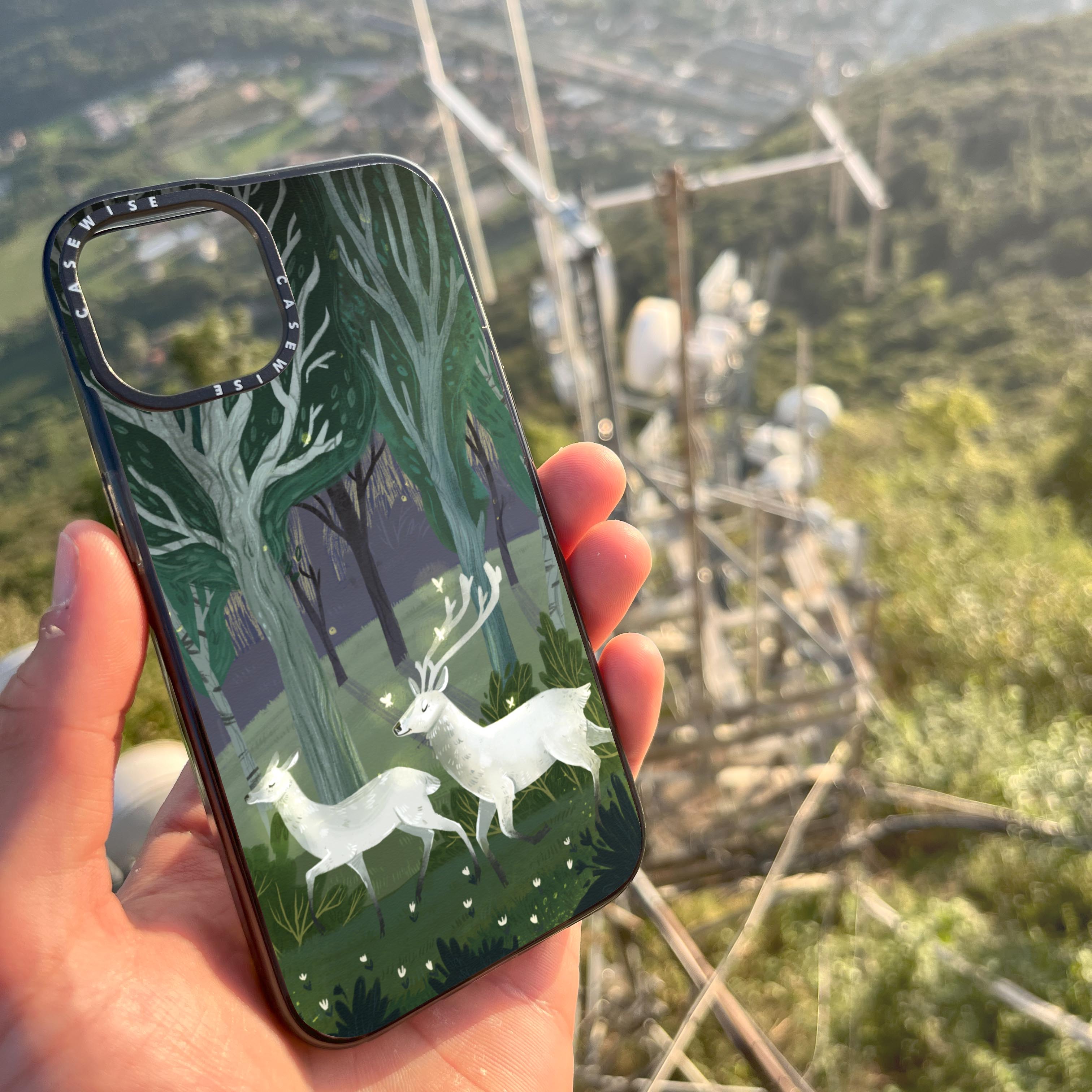 CASEWISE CASEWISE