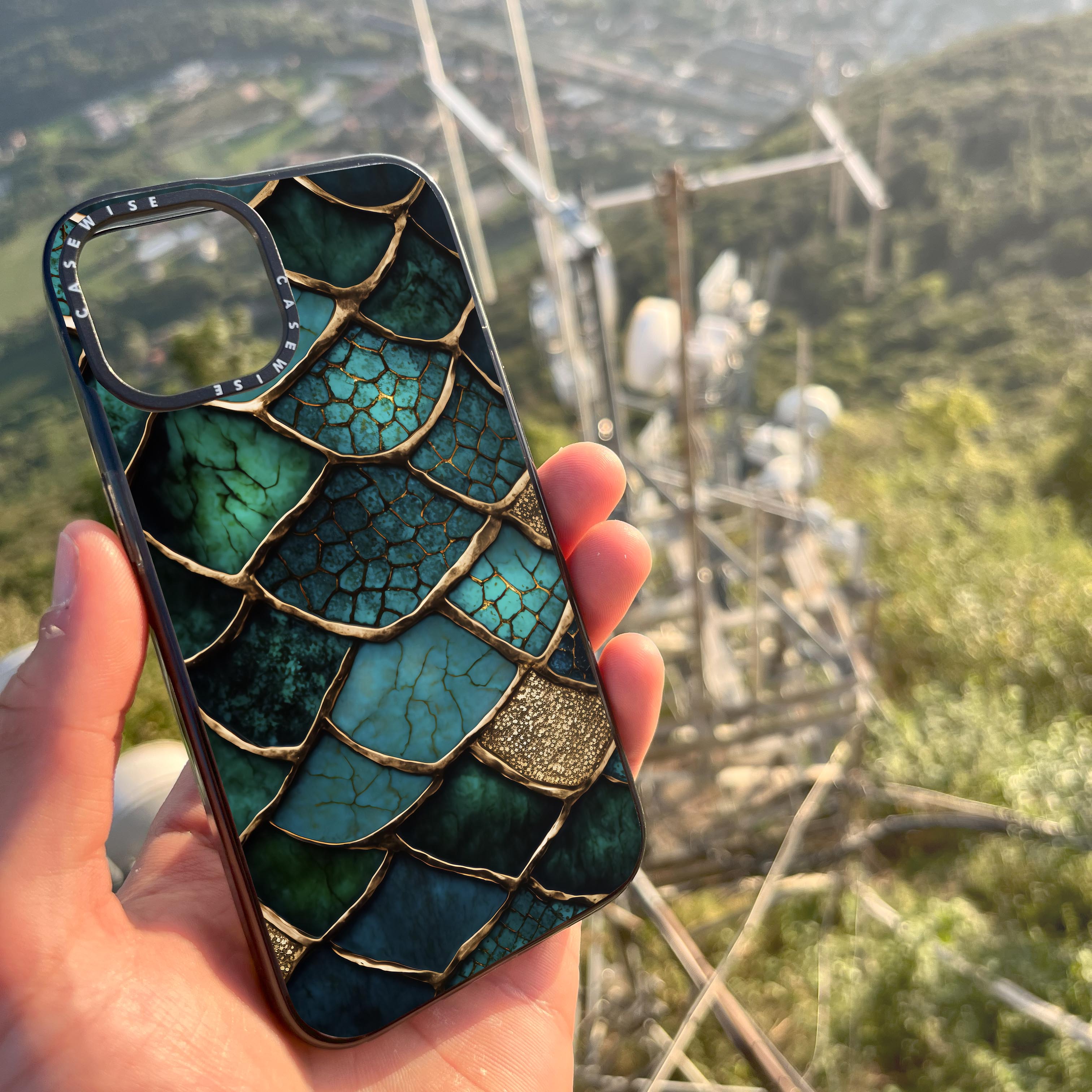 CASEWISE CASEWISE