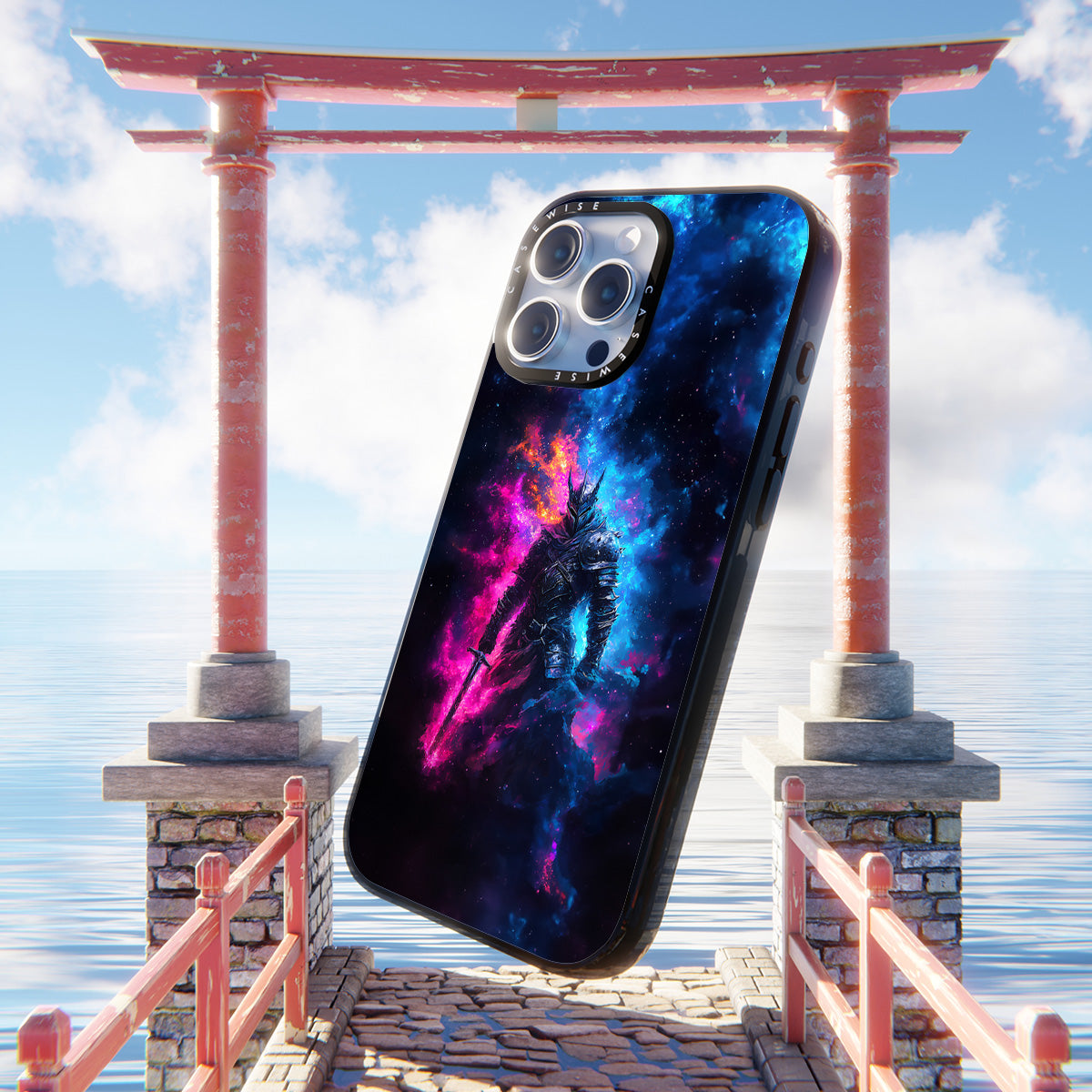 CASEWISE
CASEWISE