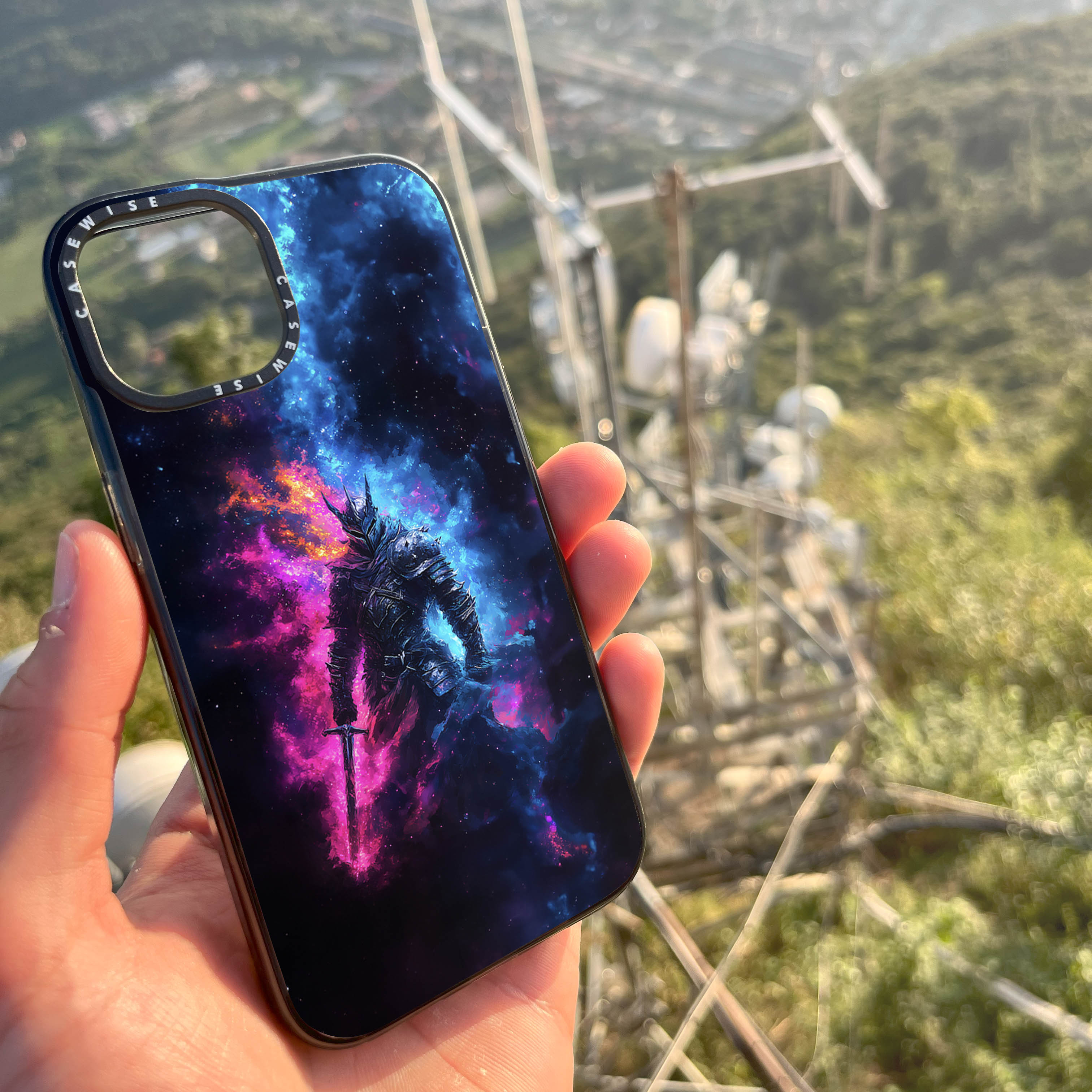 CASEWISE CASEWISE