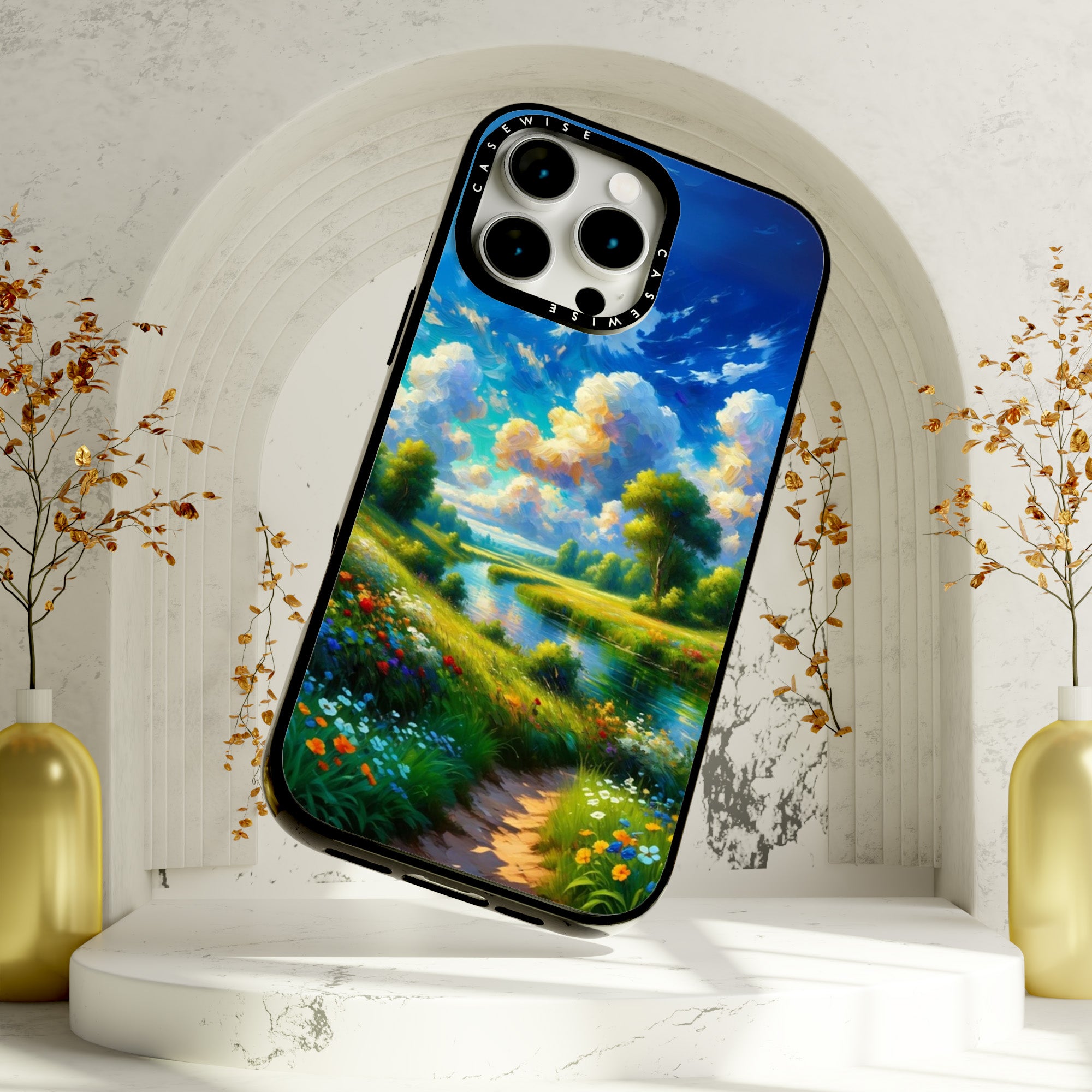 CASEWISE
CASEWISE