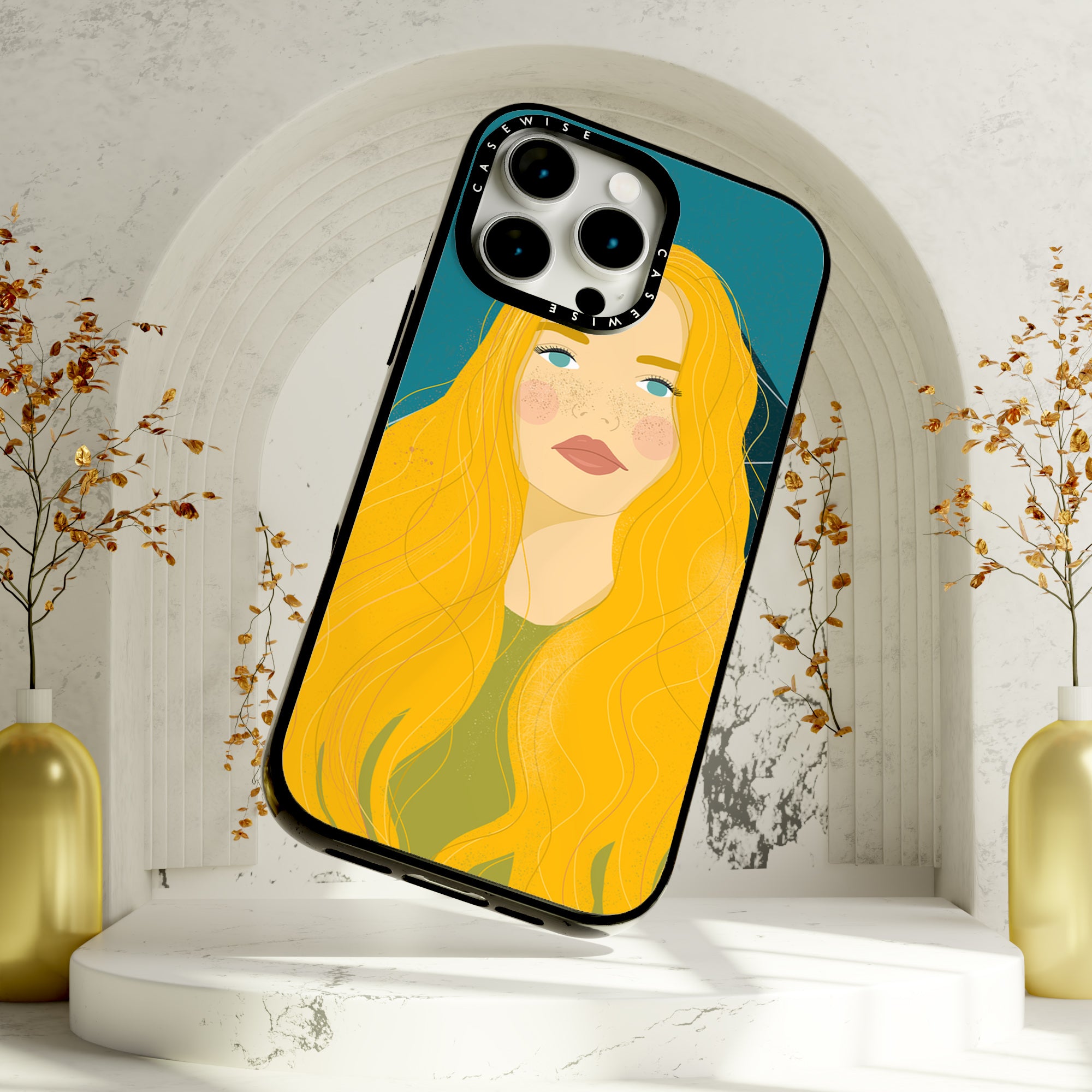 CASEWISE
CASEWISE