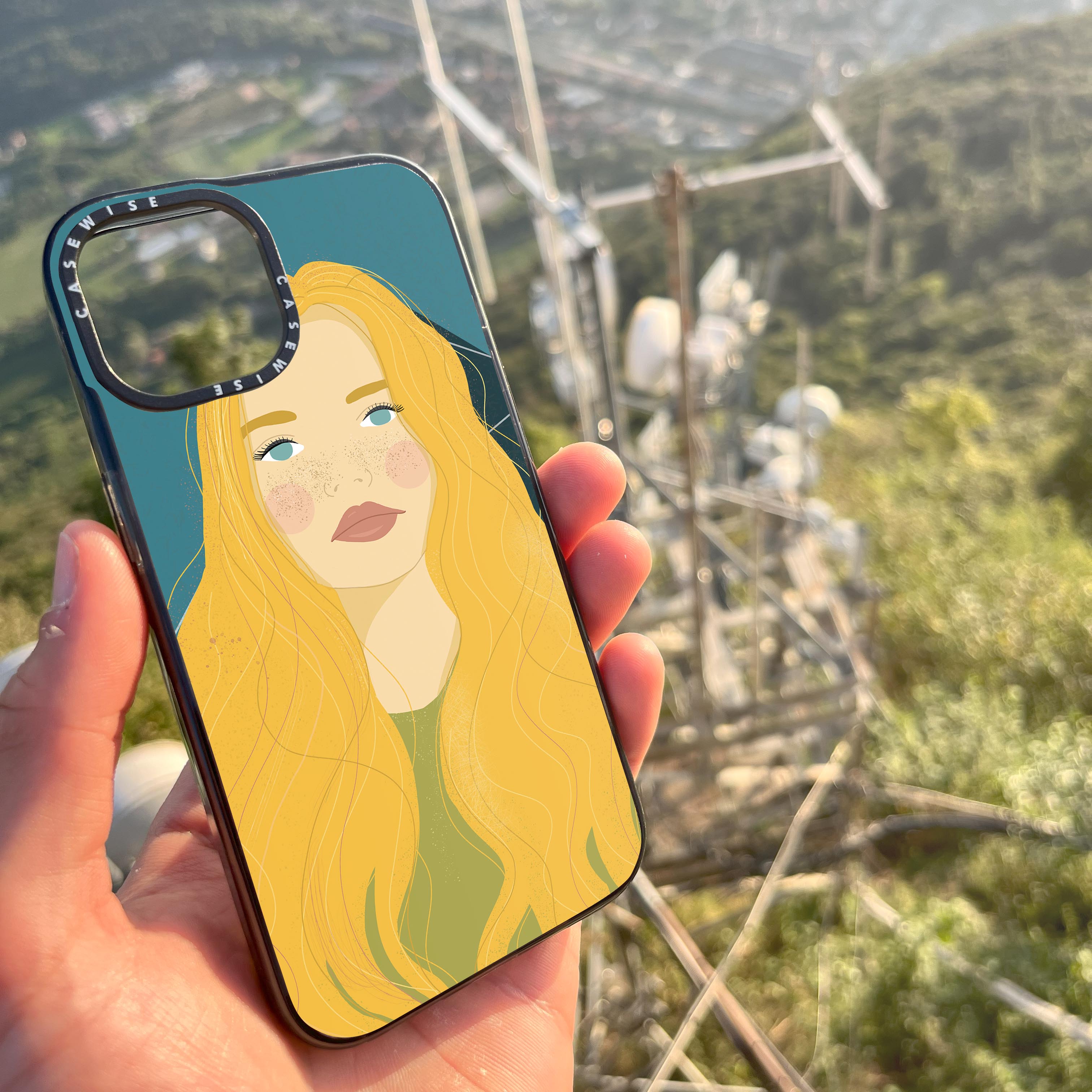 CASEWISE CASEWISE