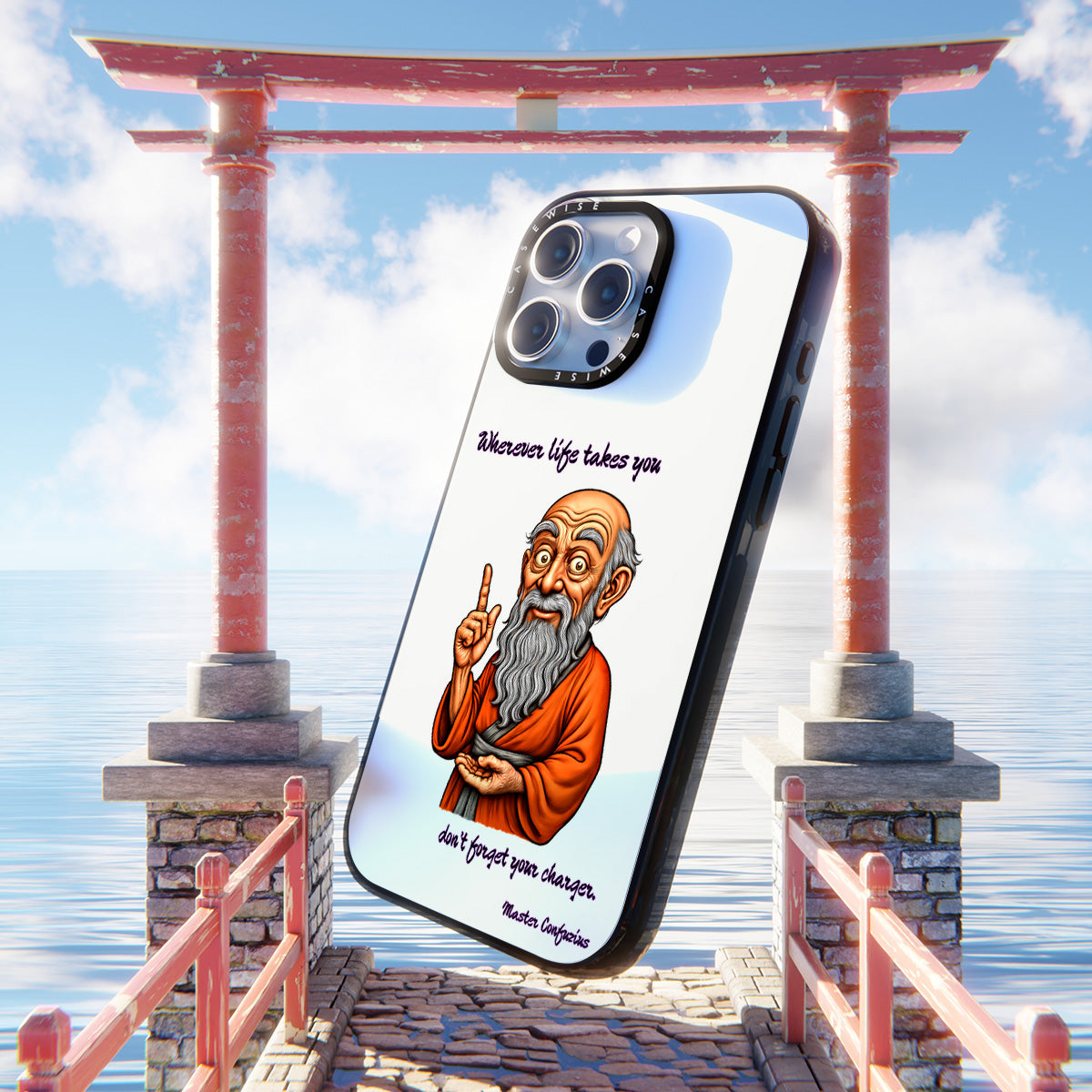 CASEWISE CASEWISE

Wherever life takes you

don't forget your charger.

Master Confuzius