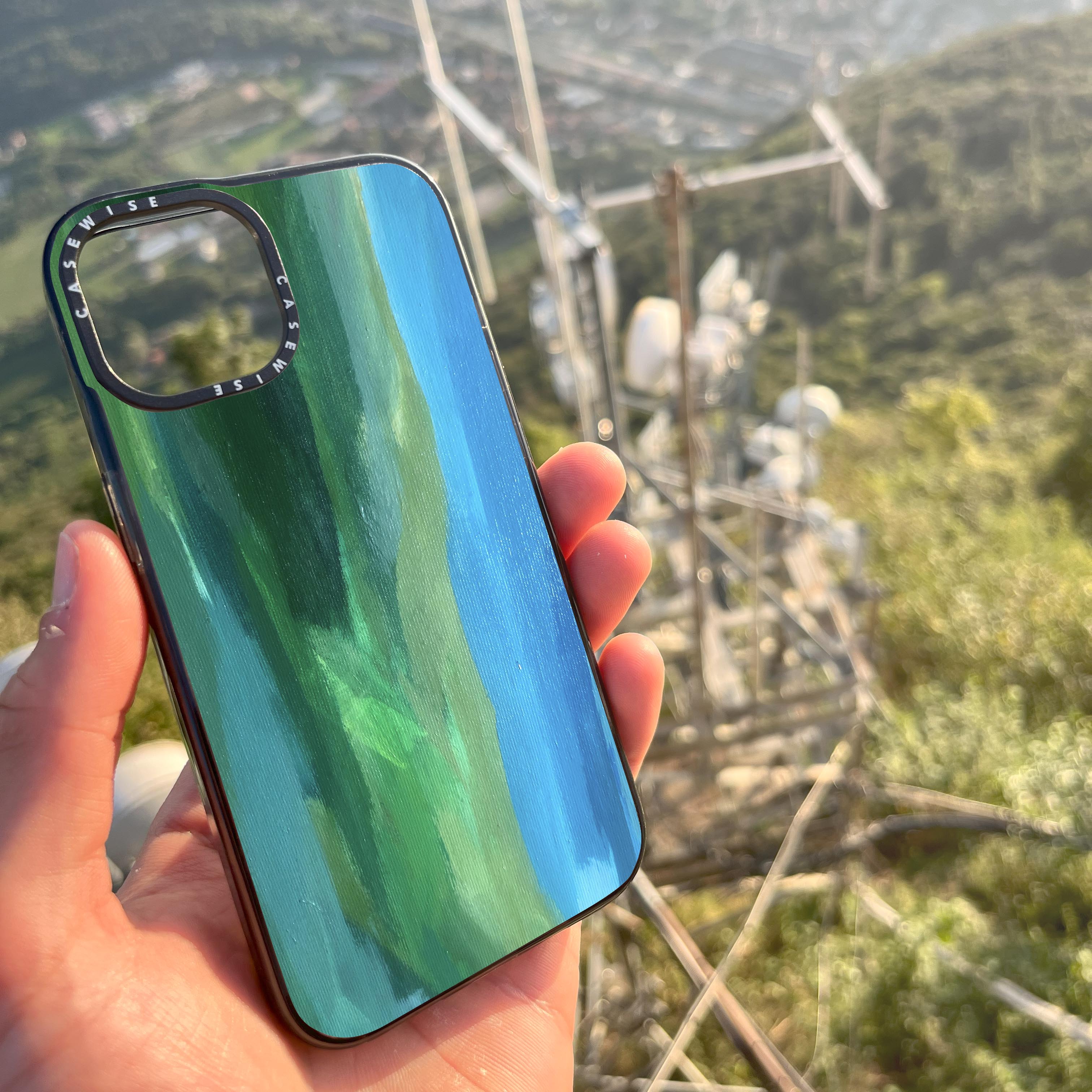 CASEWISE CASEWISE