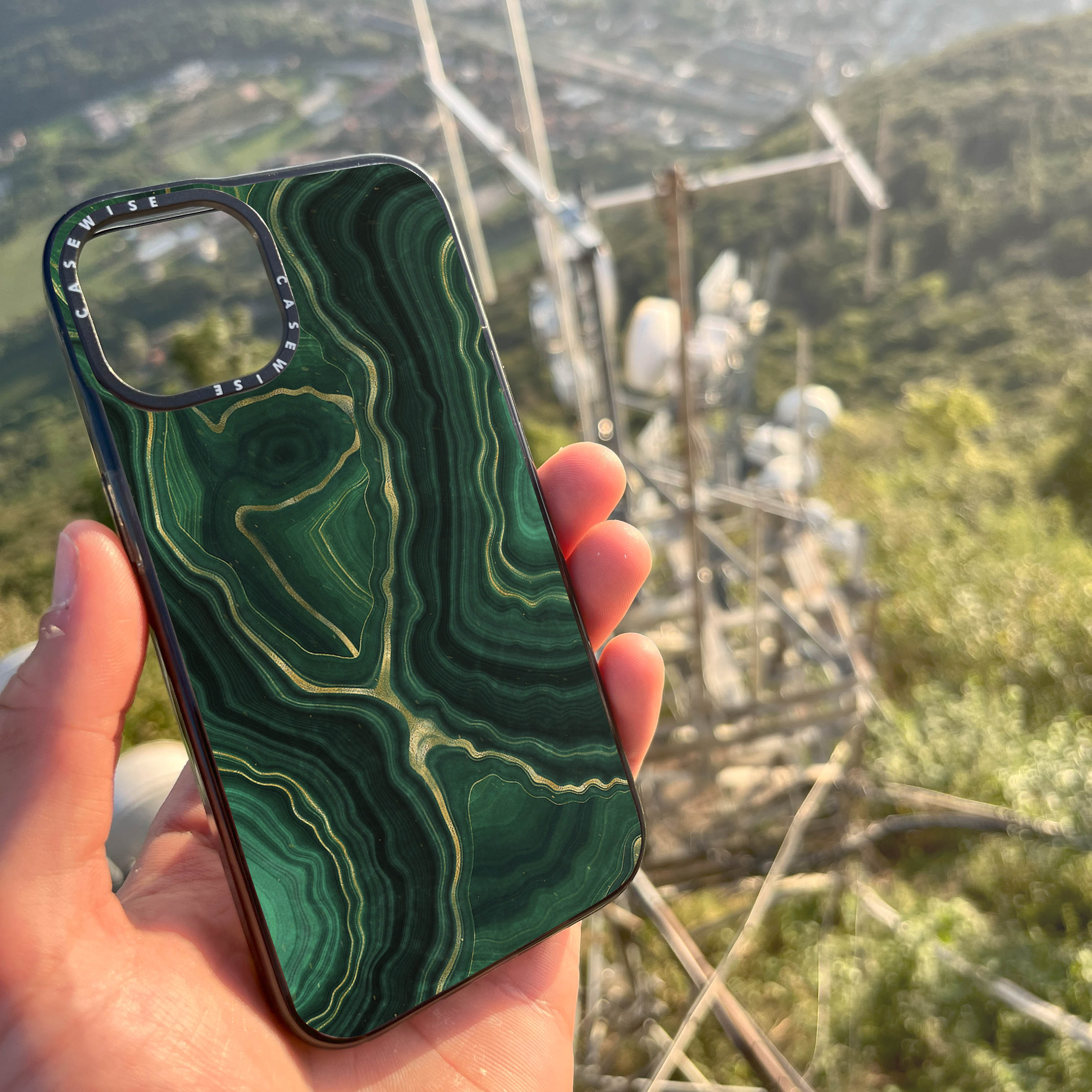 CASEWISE CASEWISE