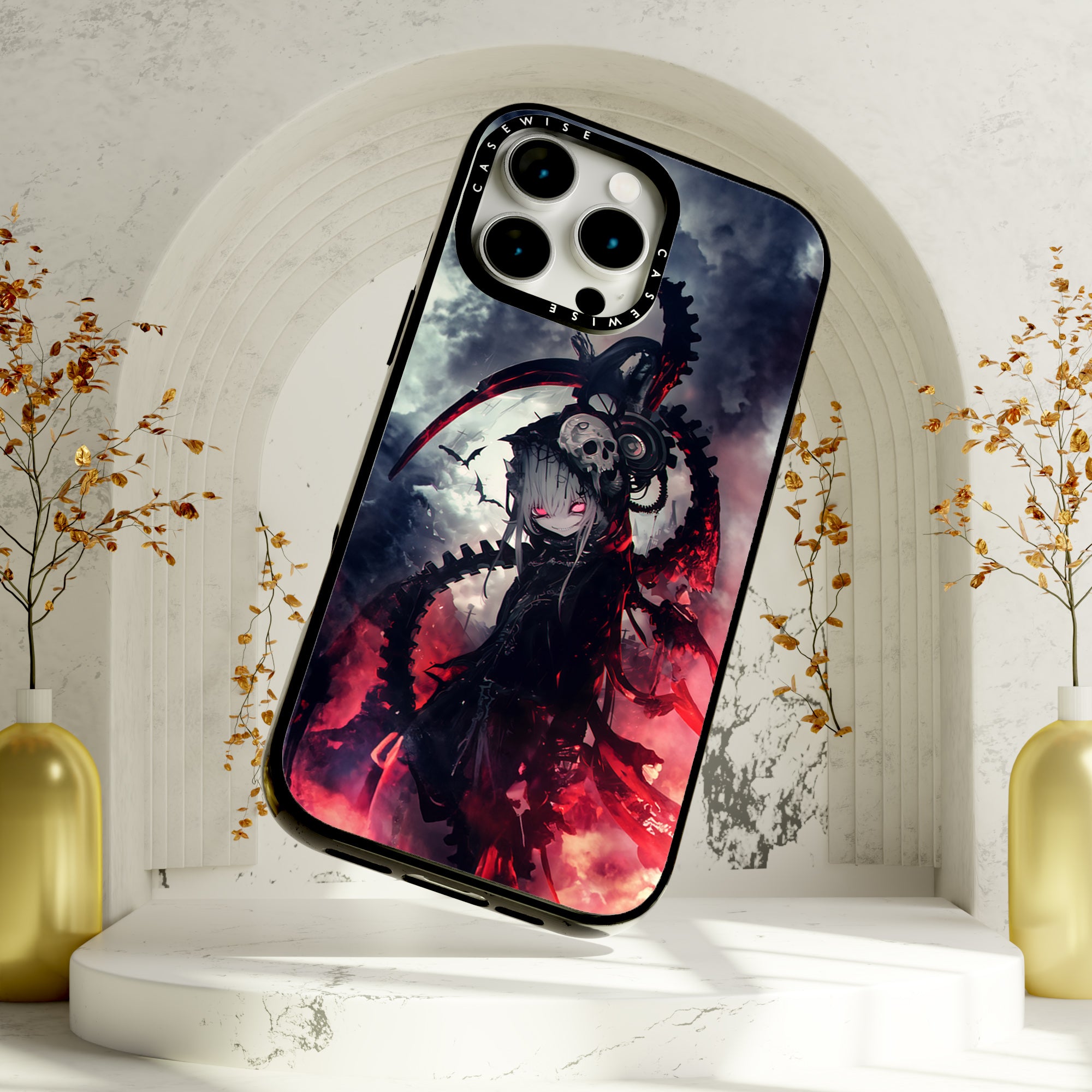 CASEWISE CASEWISE