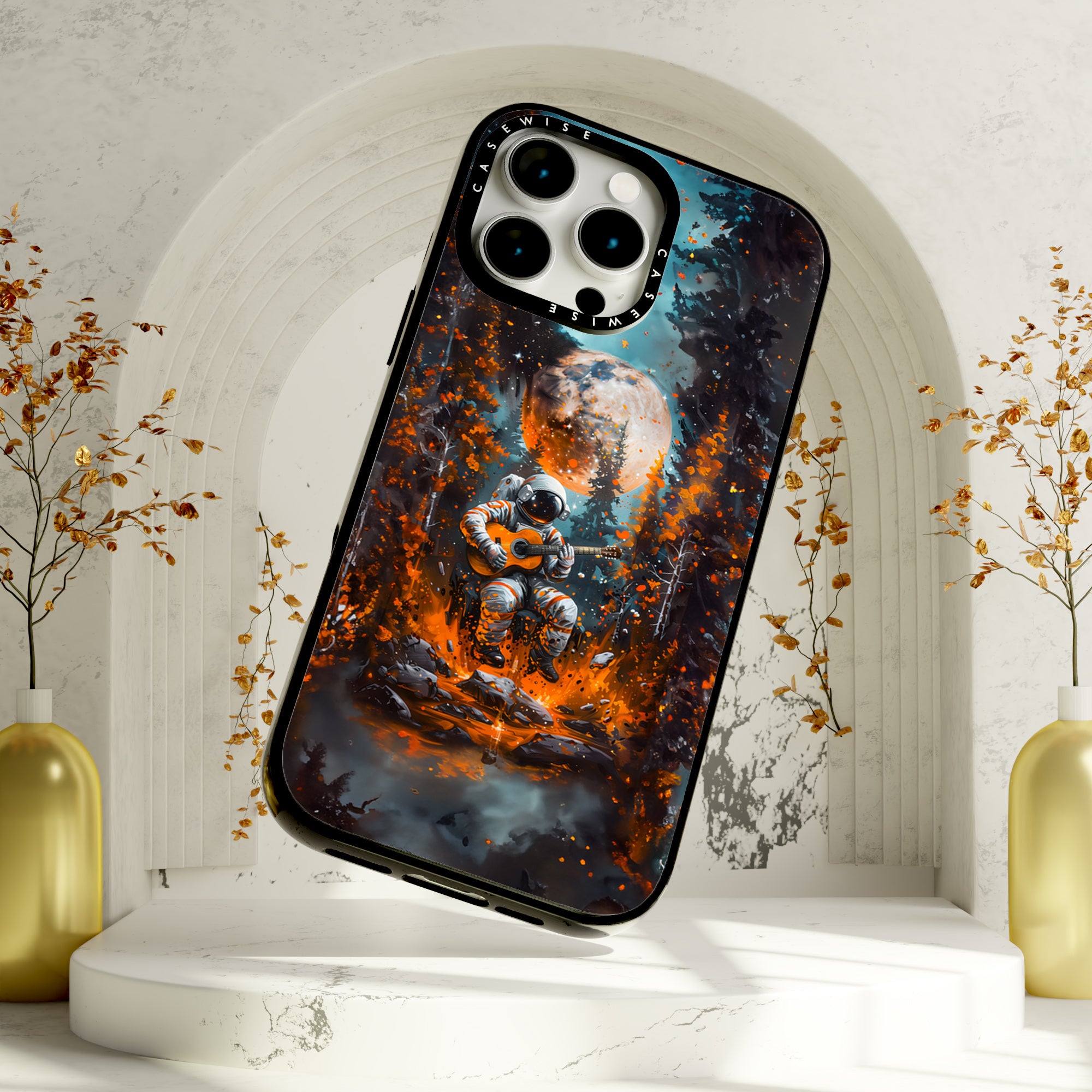 CASEWISE CASEWISE