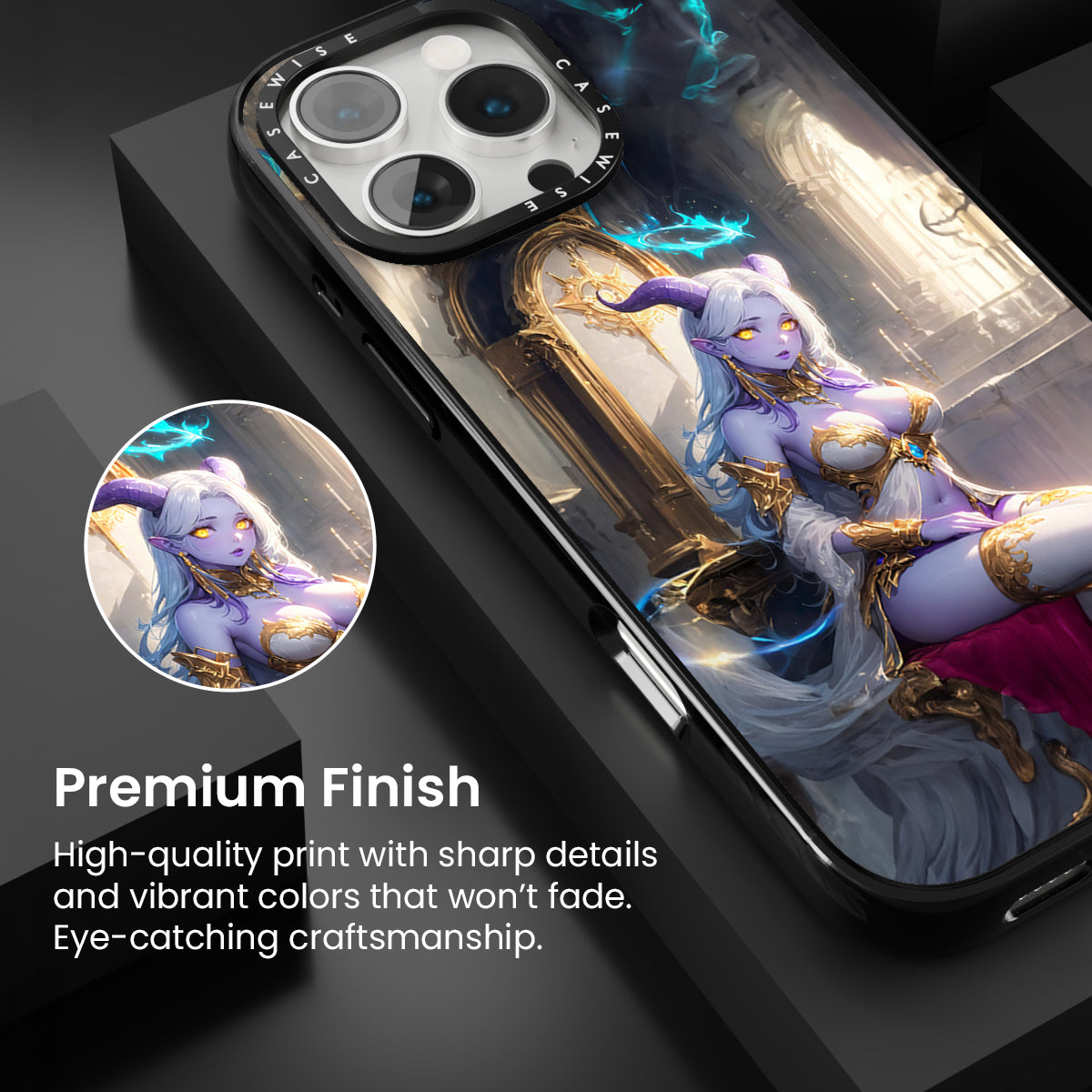 CASEWISE CASEWISE

Premium Finish

High-quality print with sharp details and vibrant colors that won't fade. Eye-catching craftsmanship.