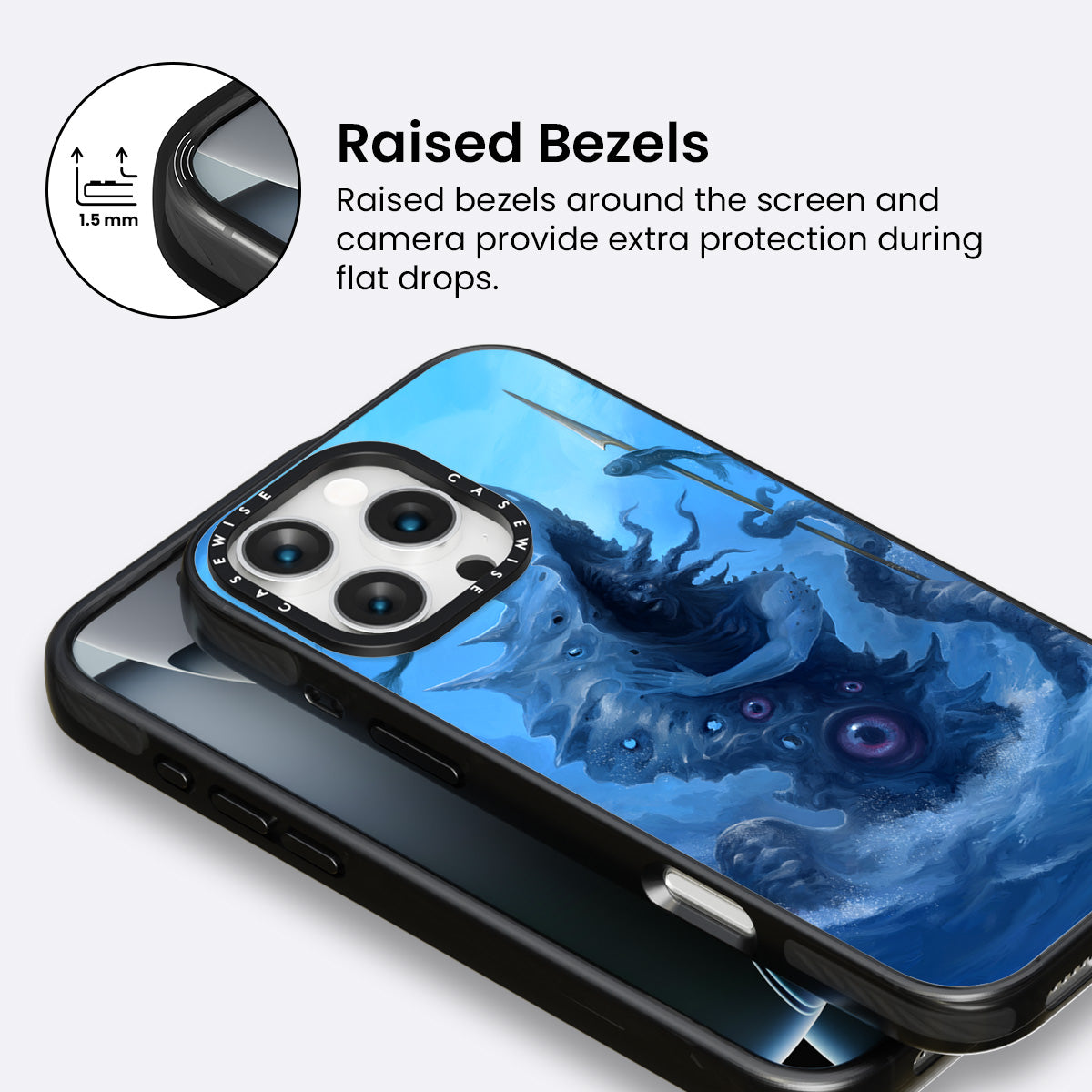 1.5 mm

Raised Bezels

Raised bezels around the screen and camera provide extra protection during flat drops.

CASEWISE CASEWISE