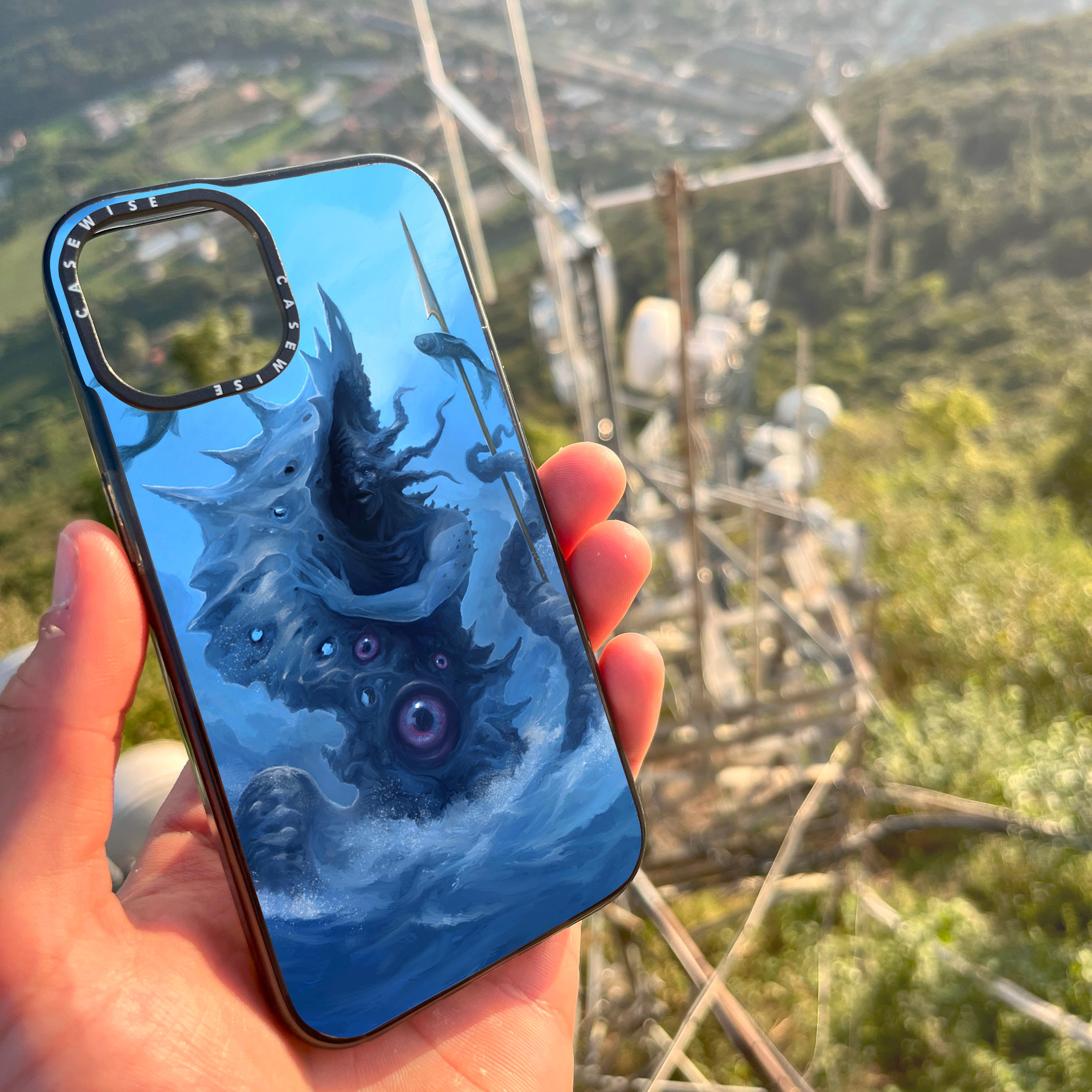 CASEWISE CASEWISE