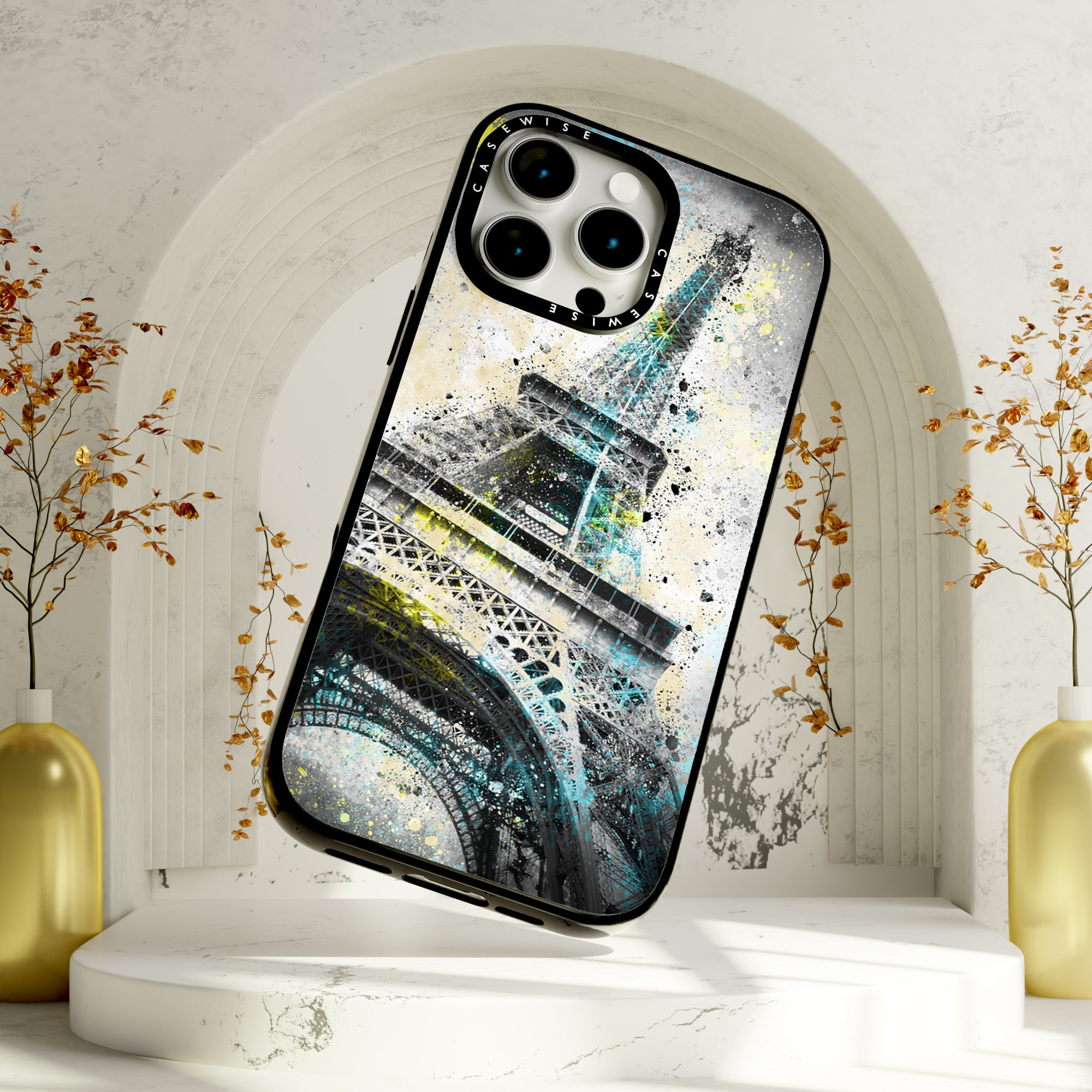 CASEWISE
CASEWISE