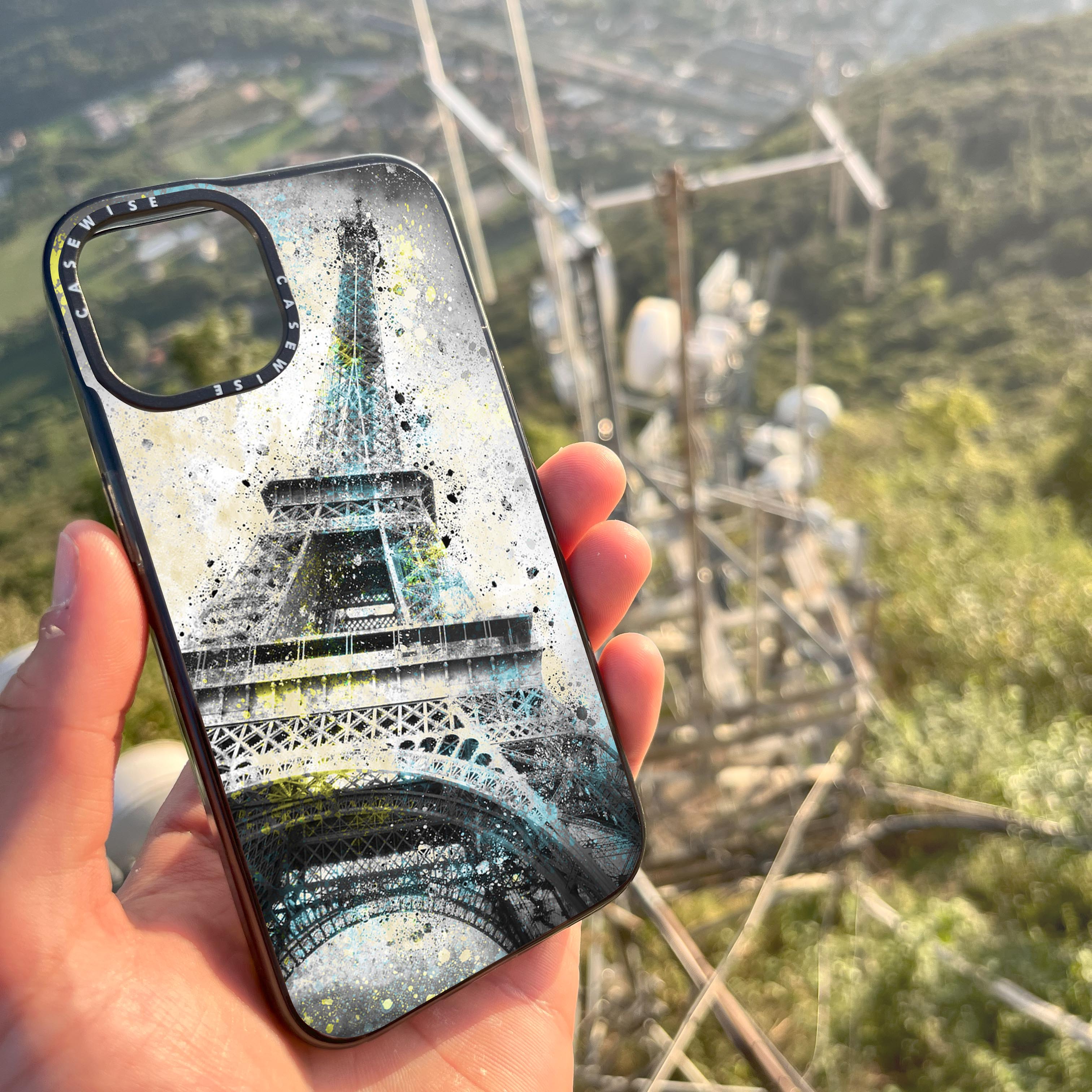 CASEWISE
CASEWISE