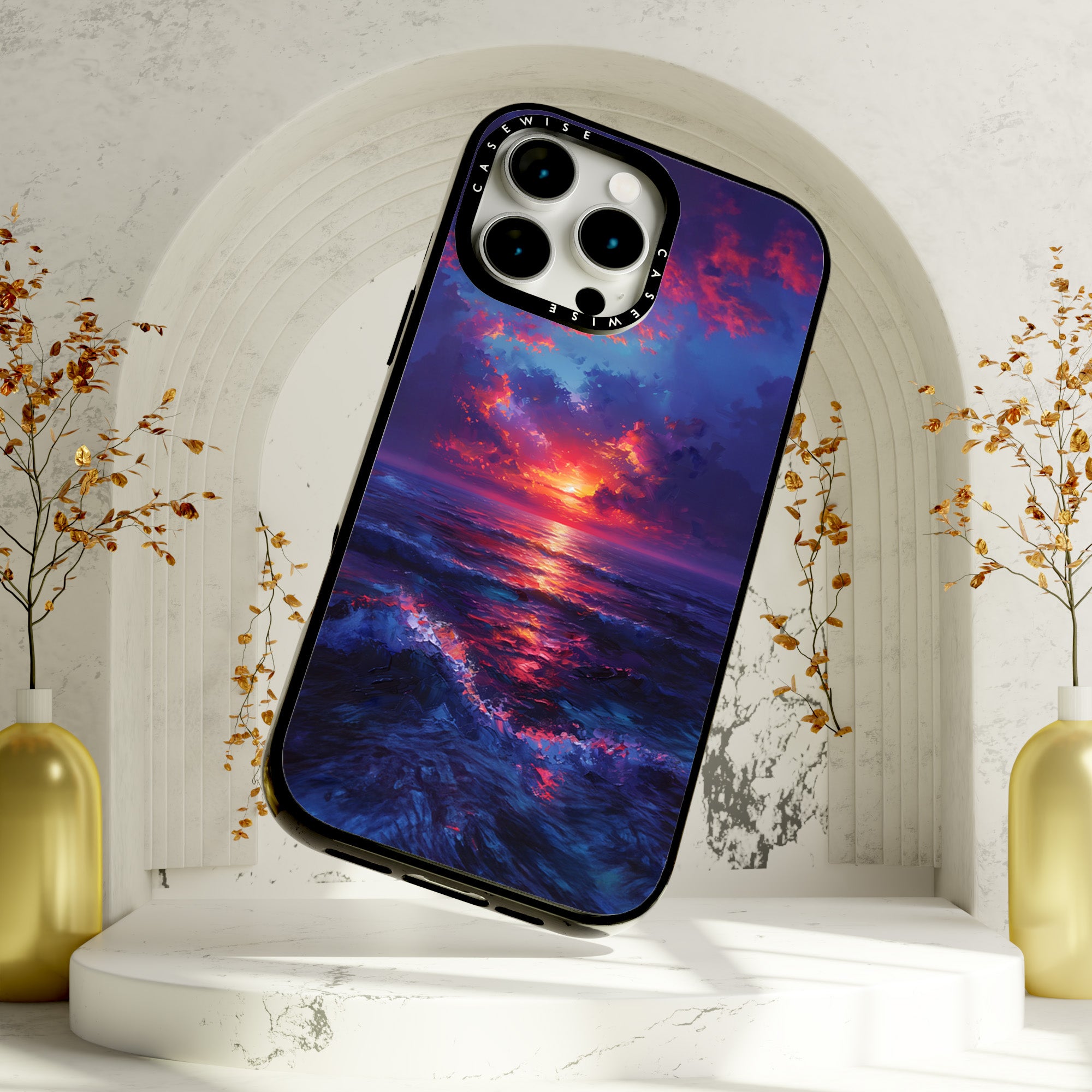 CASEWISE
CASEWISE