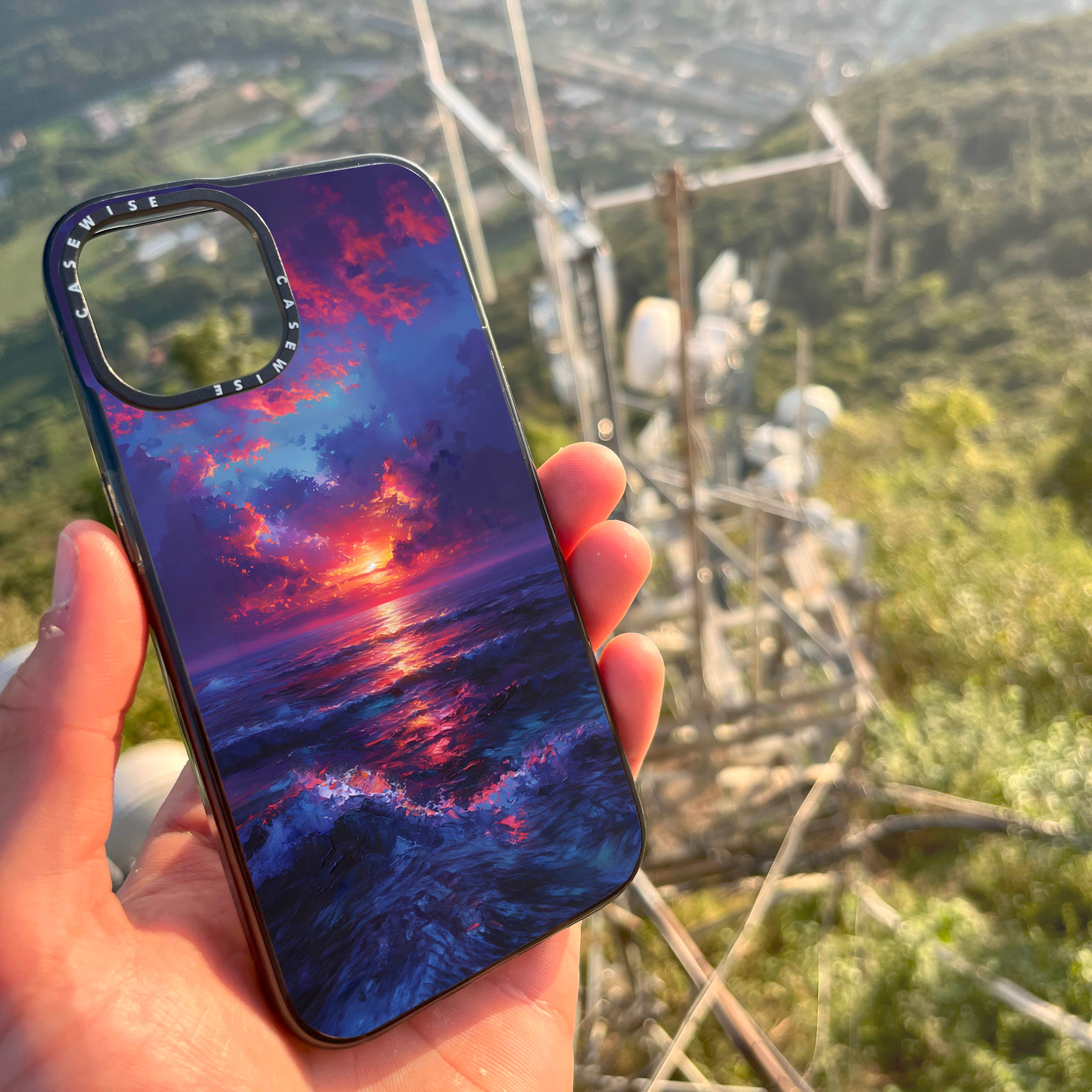 CASEWISE CASEWISE