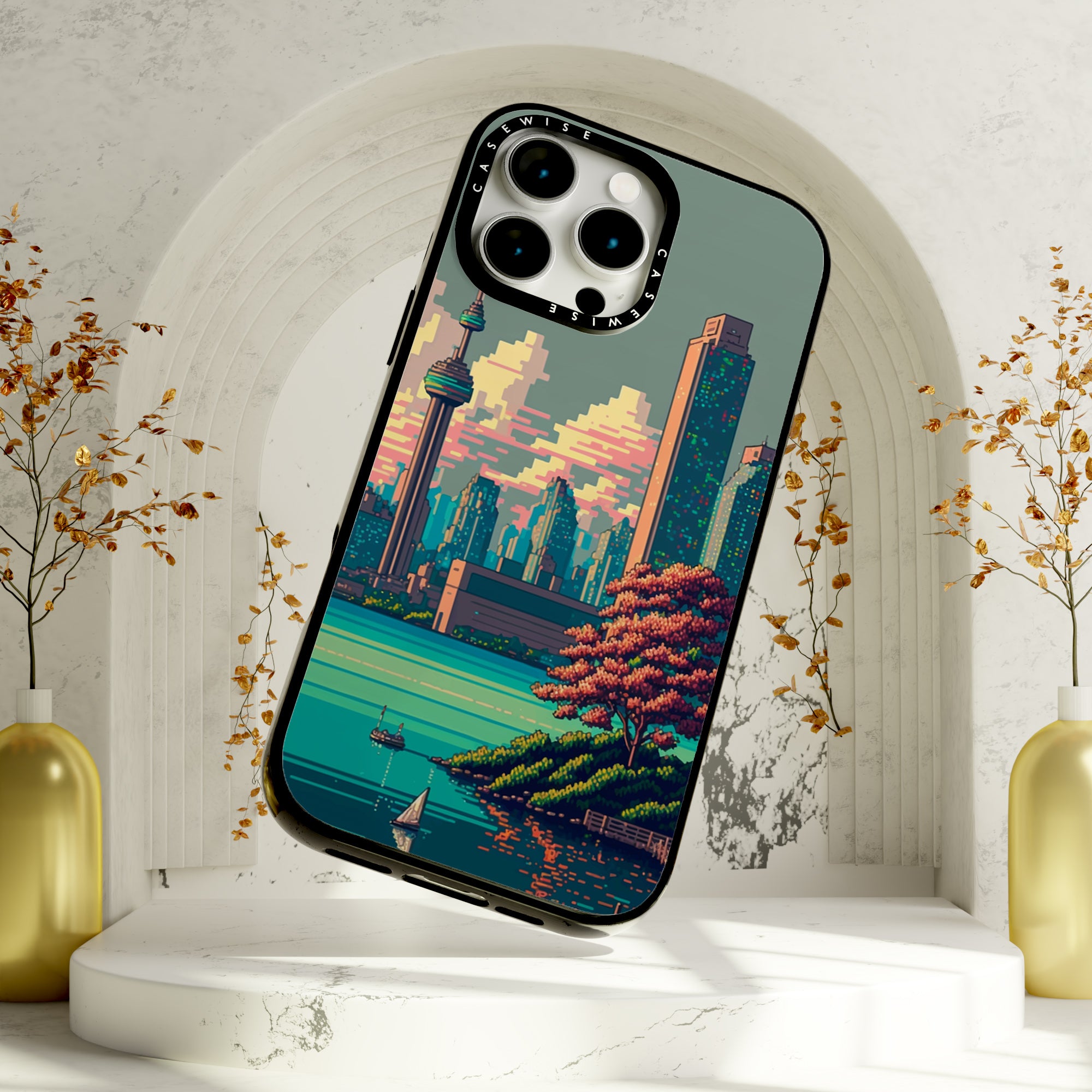 CASEWISE
CASEWISE