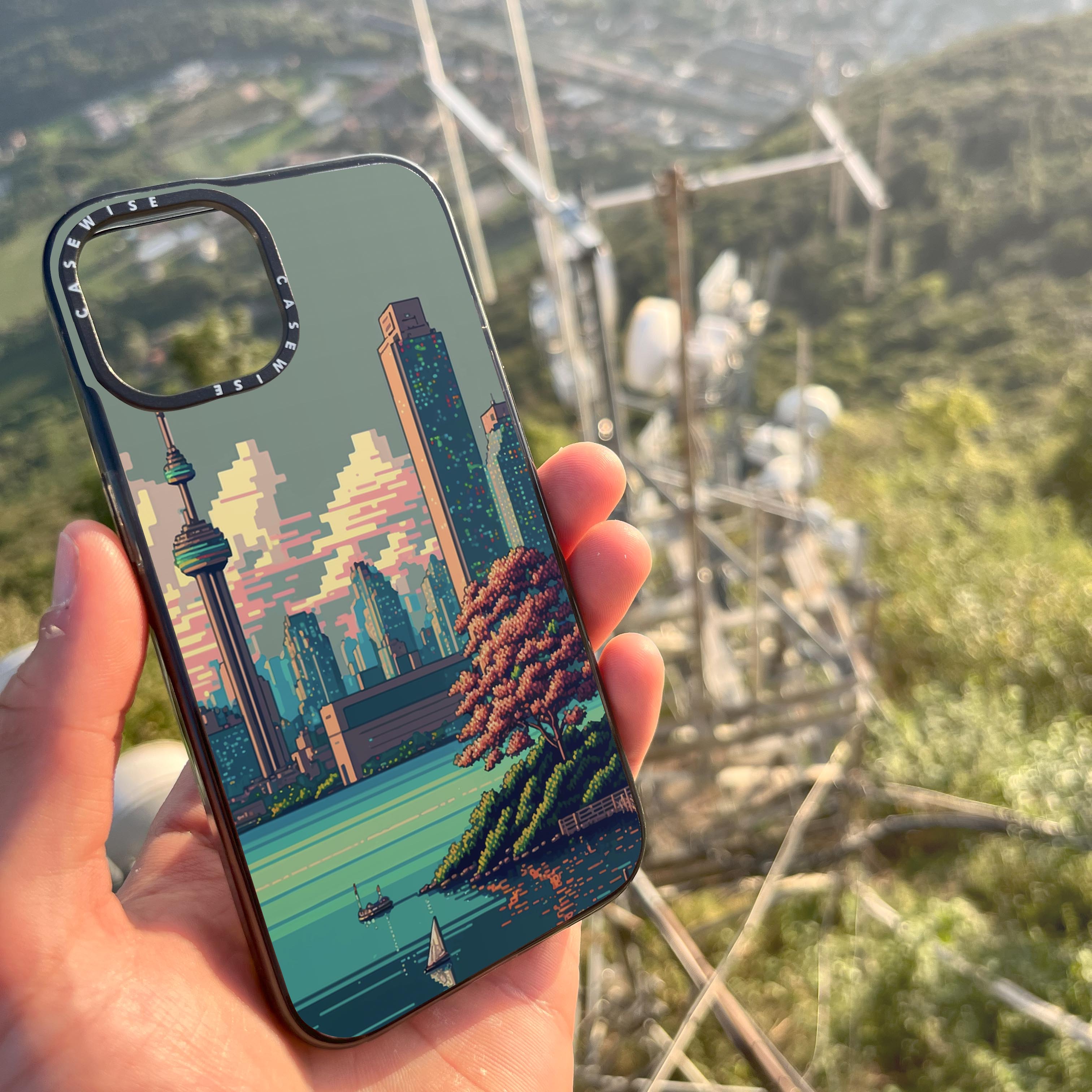 CASEWISE
CASEWISE