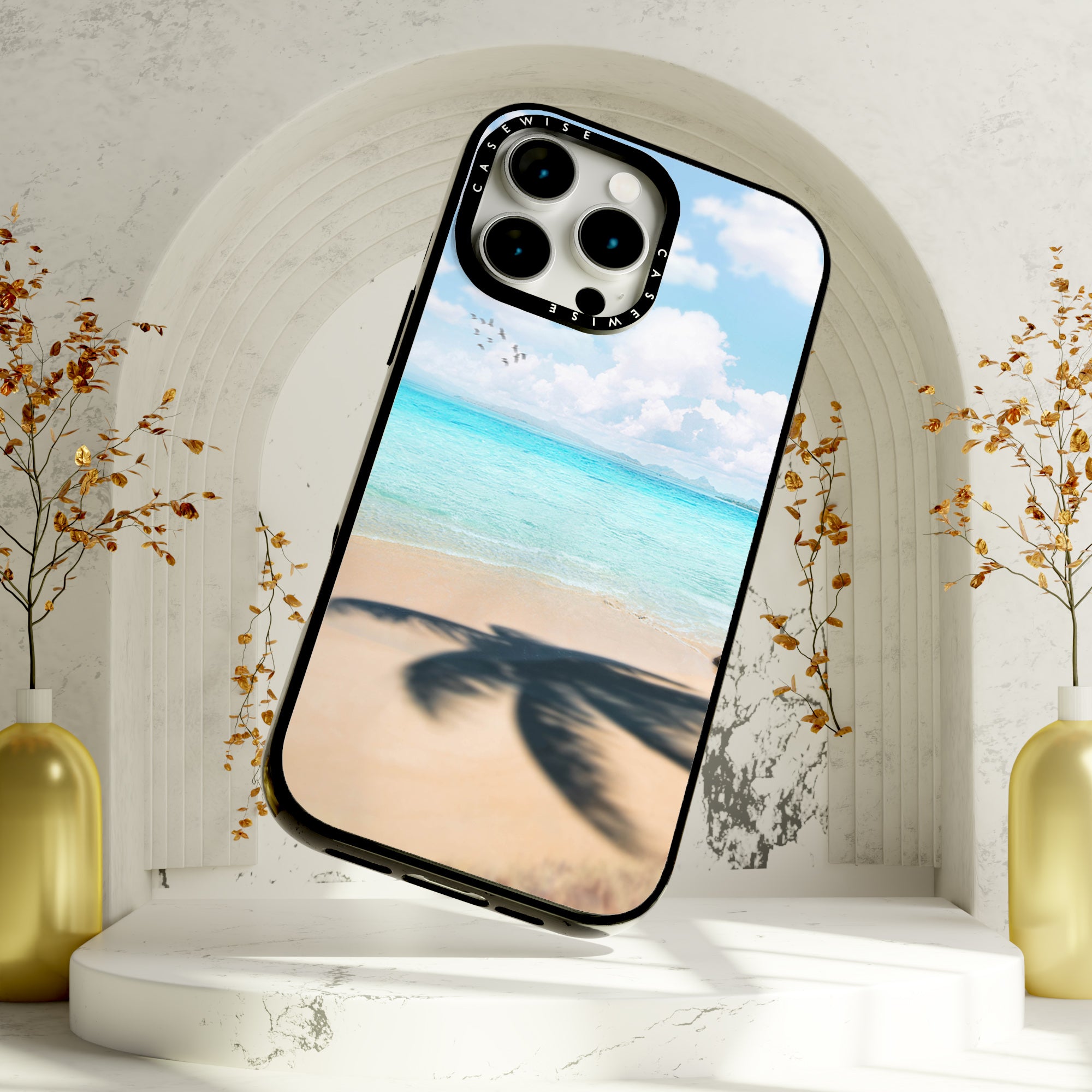 CASEWISE
CASEWISE