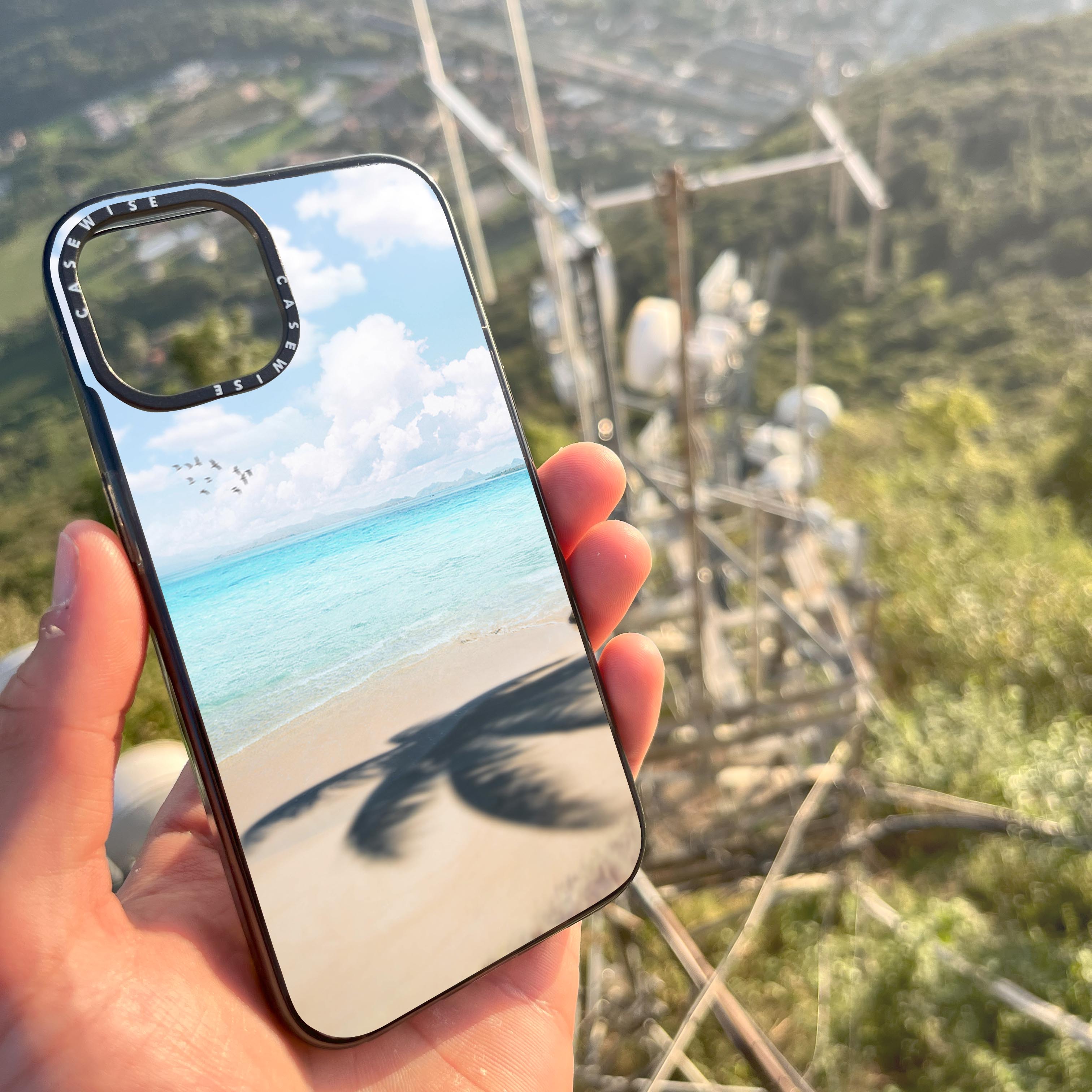 CASEWISE CASEWISE