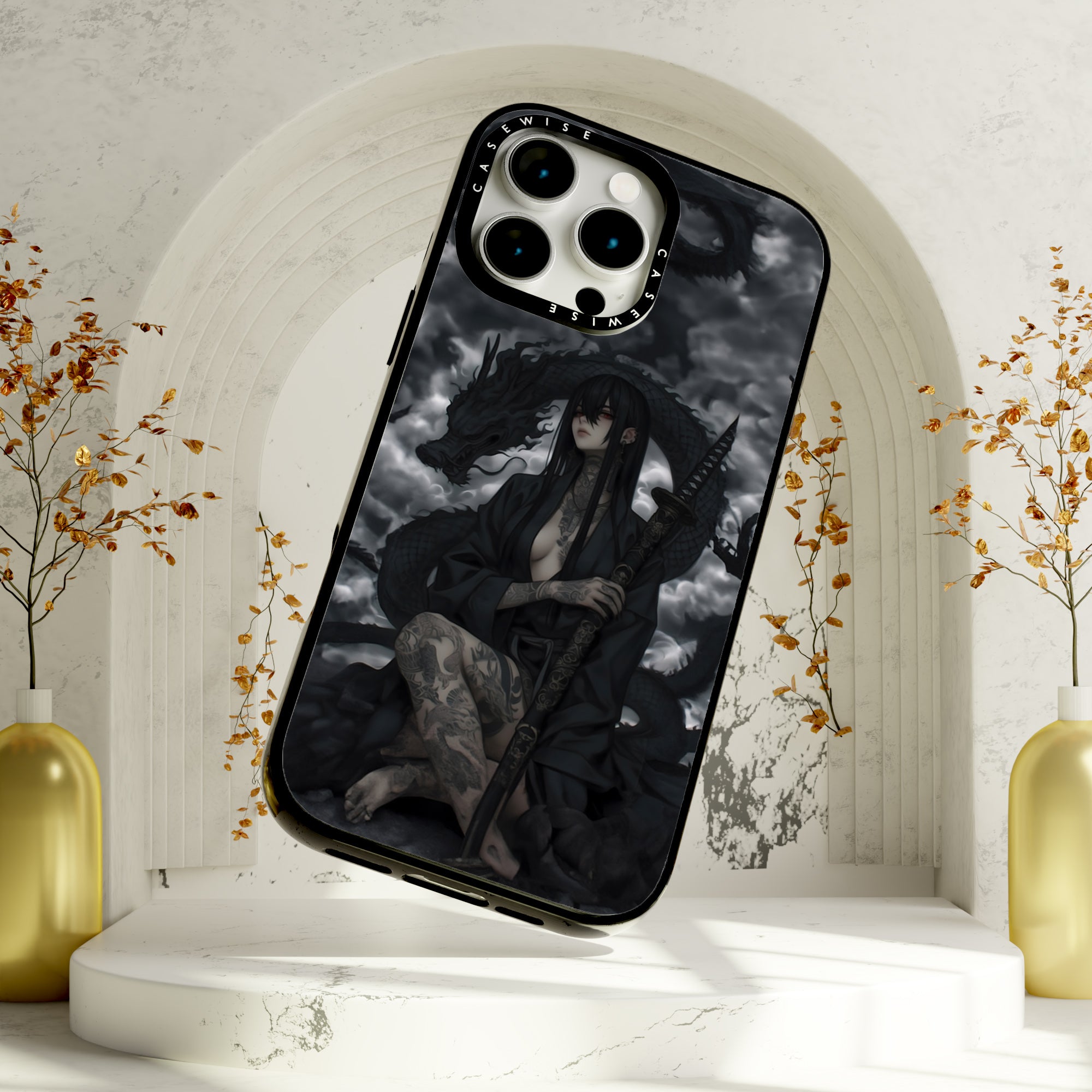 CASEWISE CASEWISE