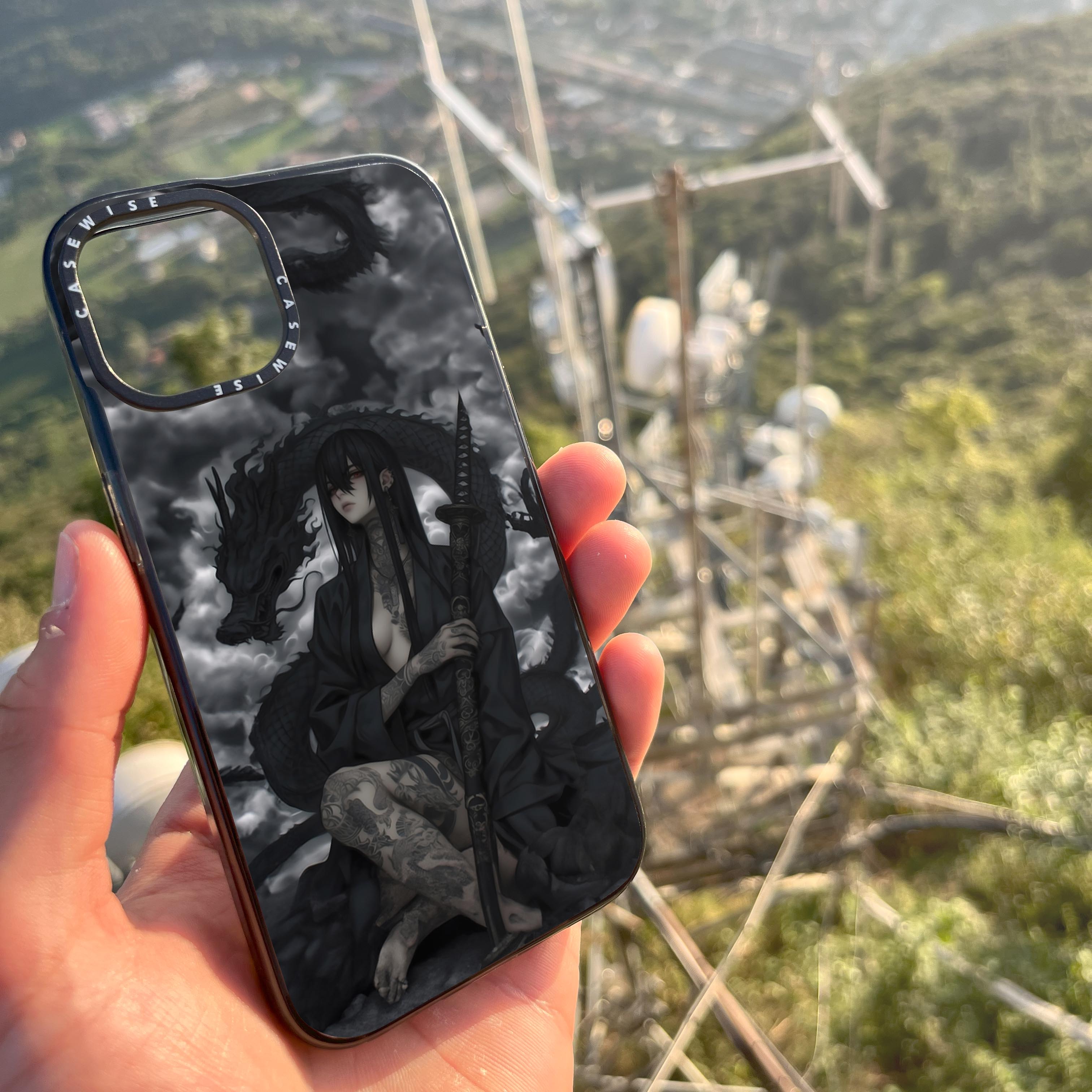 CASEWISE CASEWISE