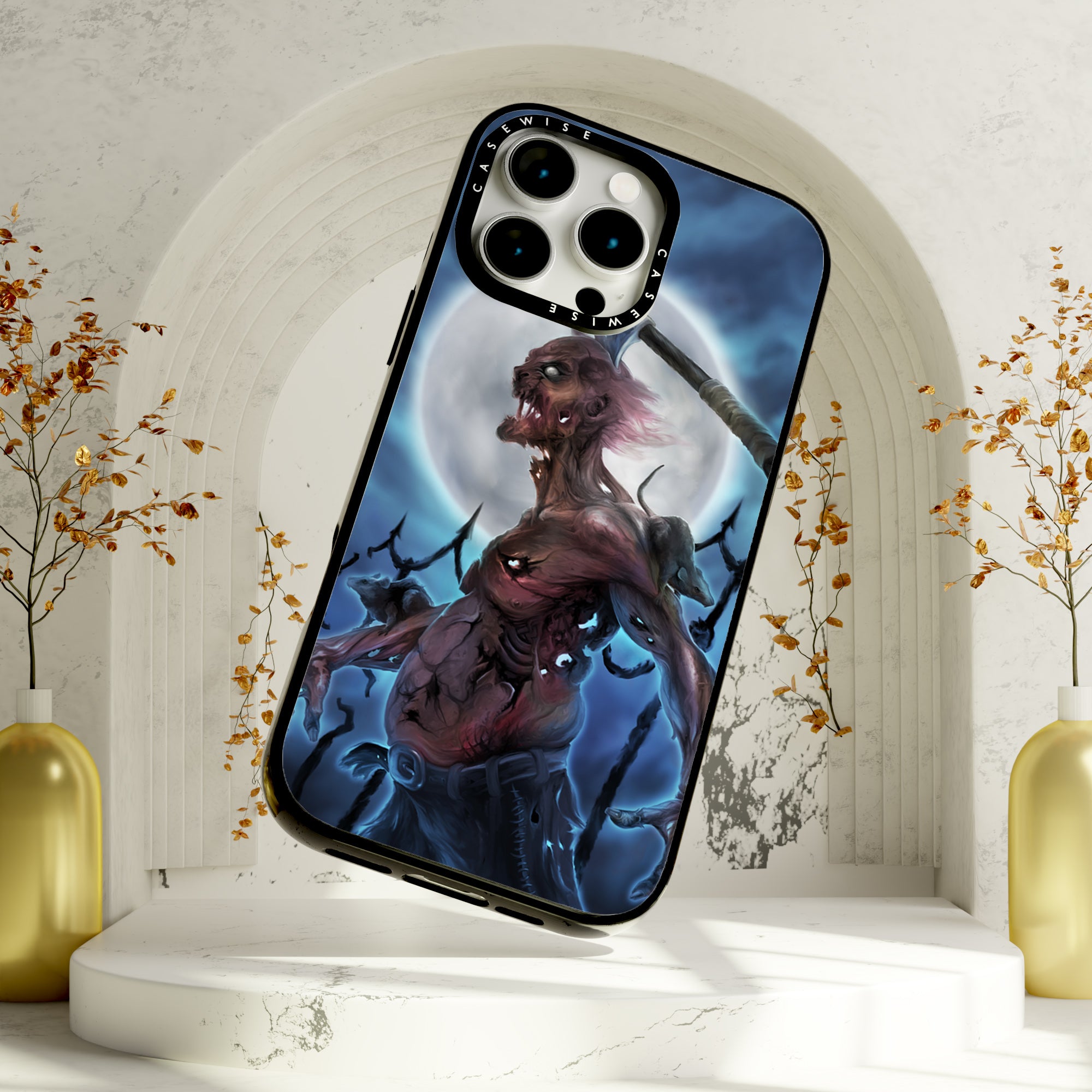 CASEWISE
CASEWISE