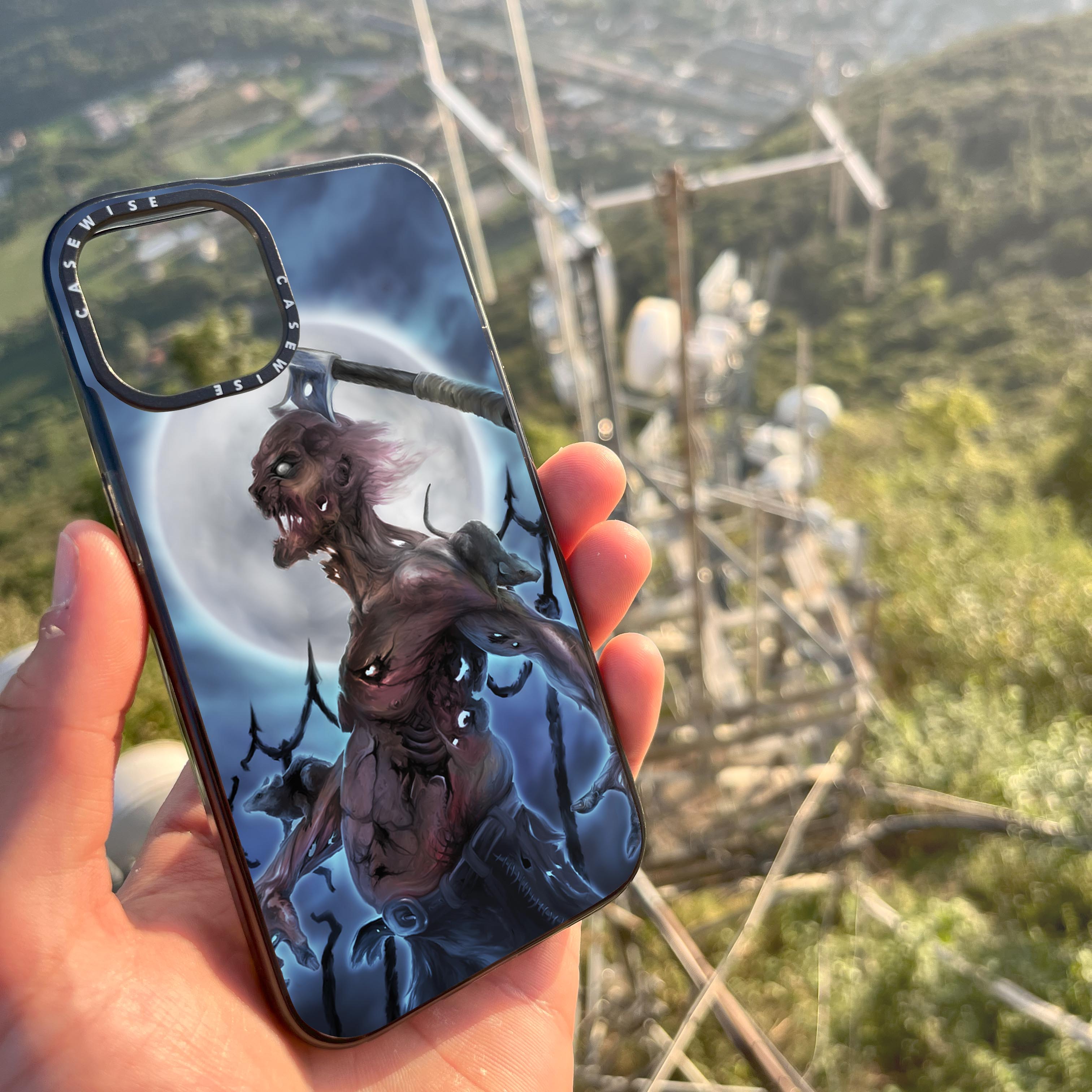 CASEWISE CASEWISE