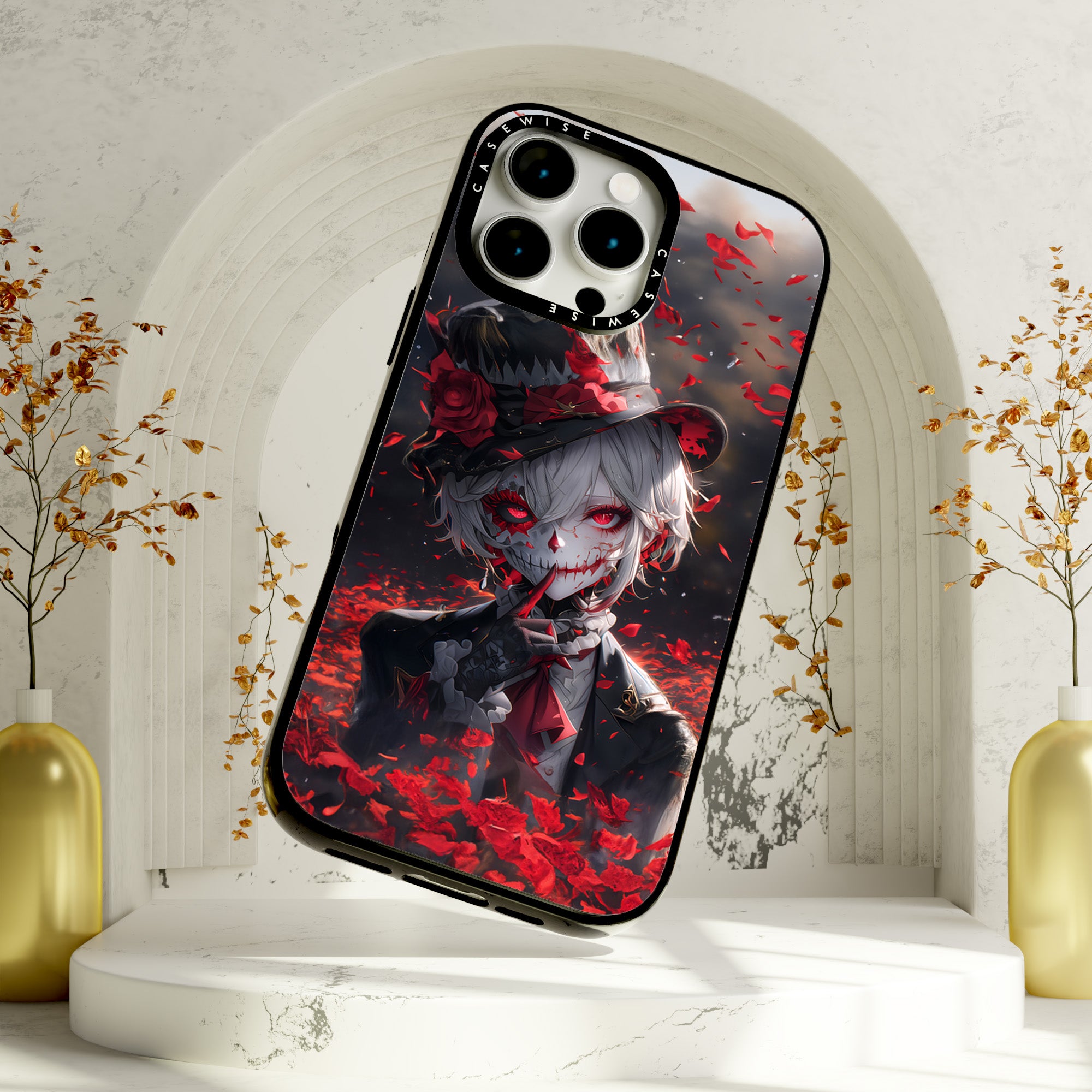 CASEWISE
CASEWISE