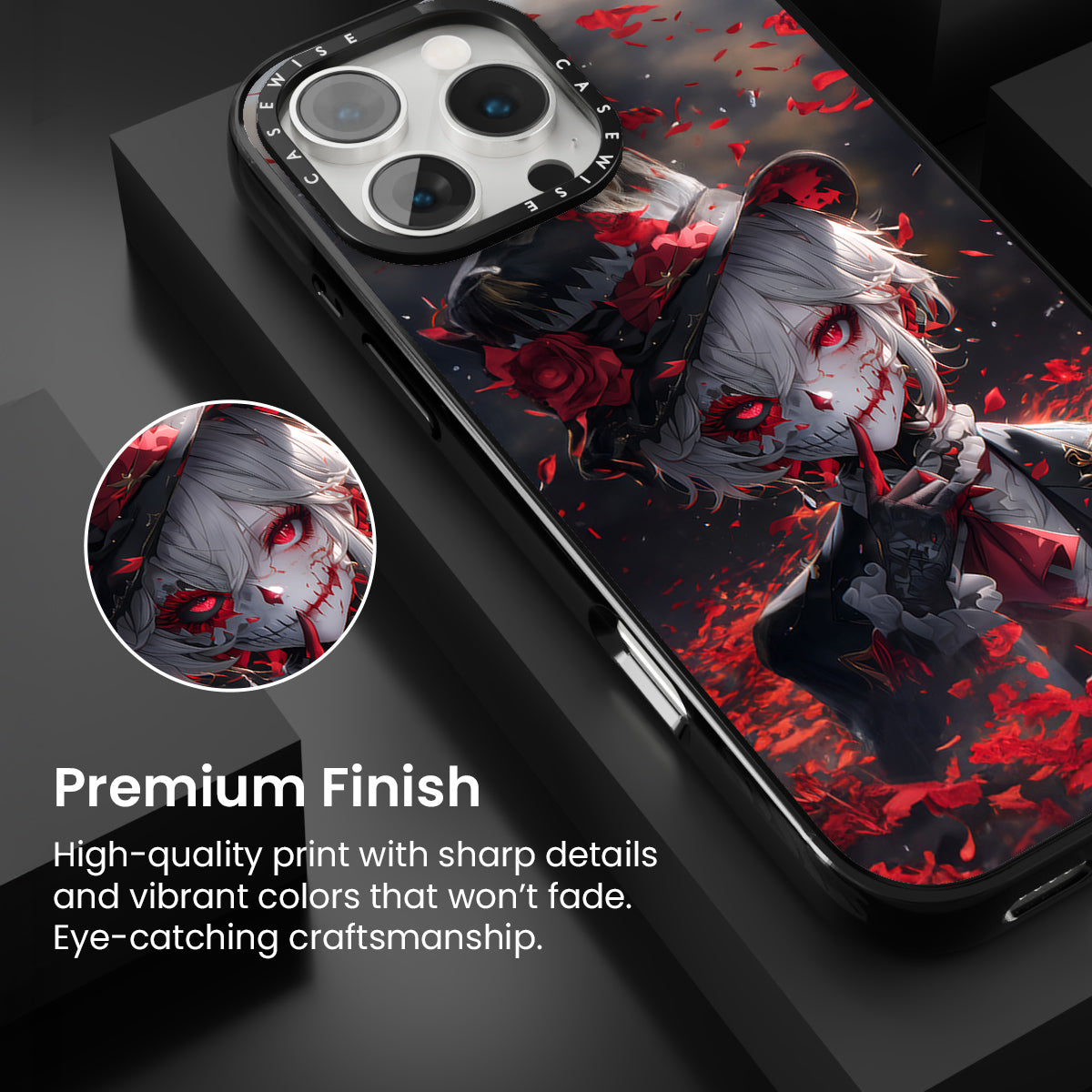 CASEWISE CASEWISE

Premium Finish

High-quality print with sharp details and vibrant colors that won't fade. Eye-catching craftsmanship.