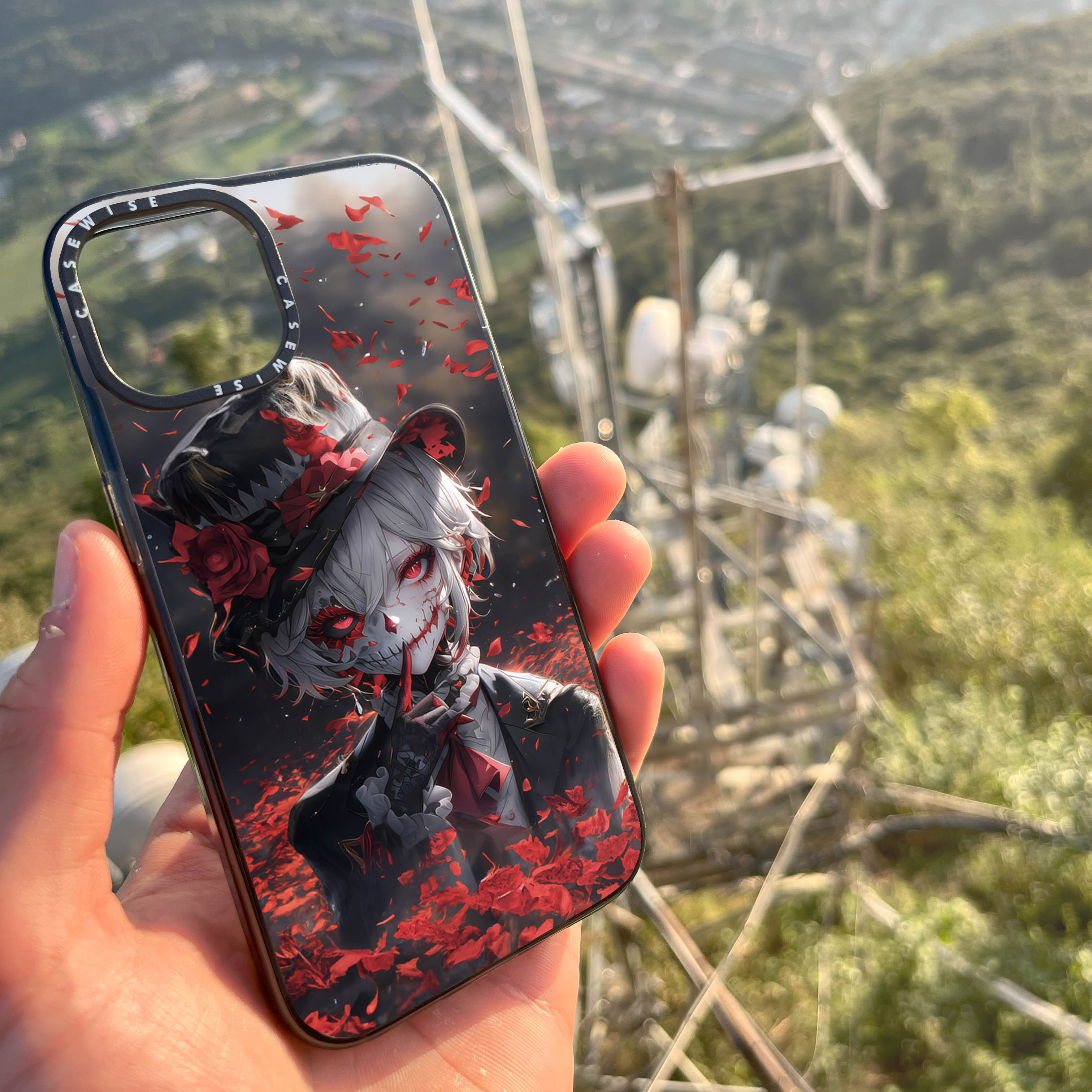 CASEWISE CASEWISE