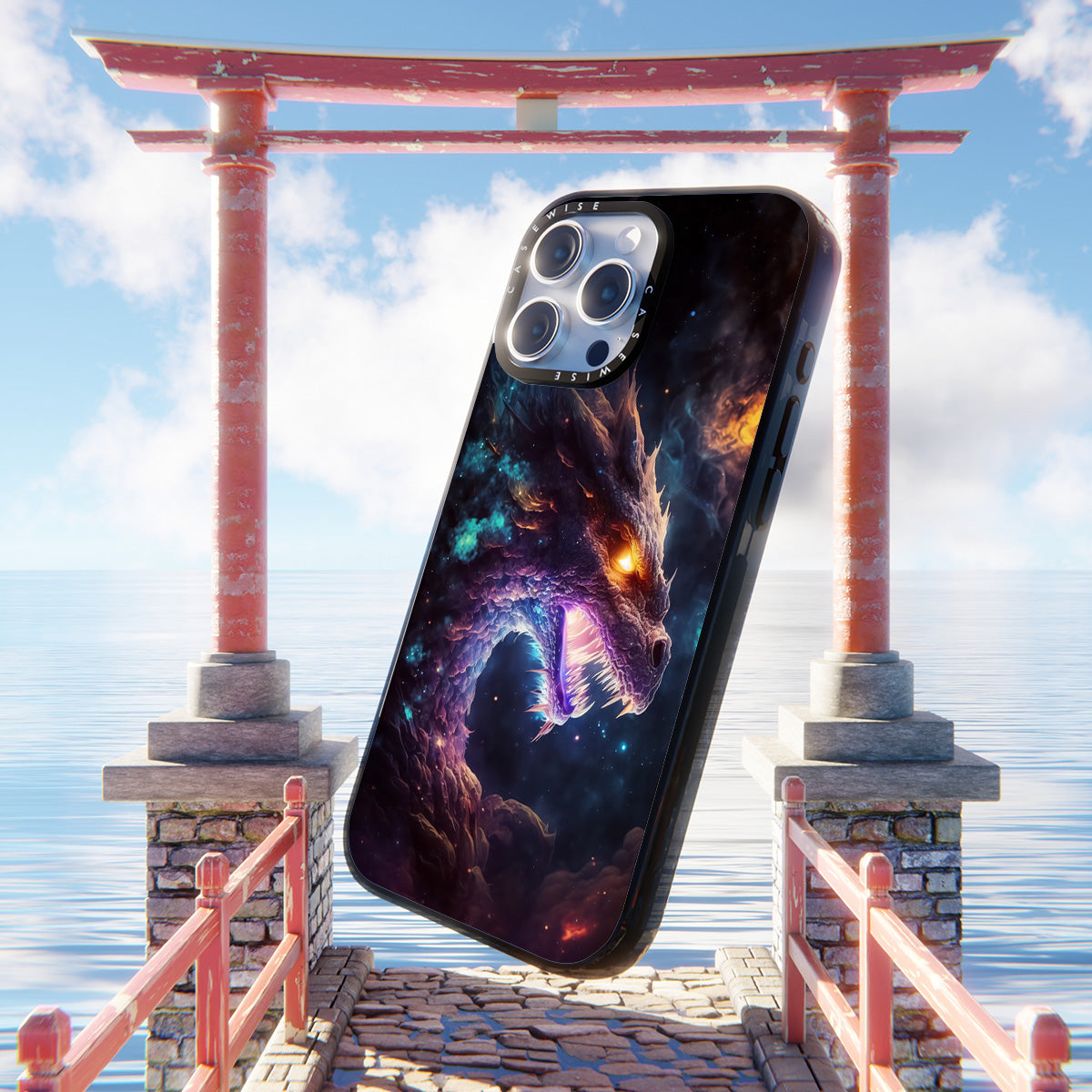 CASEWISE CASEWISE