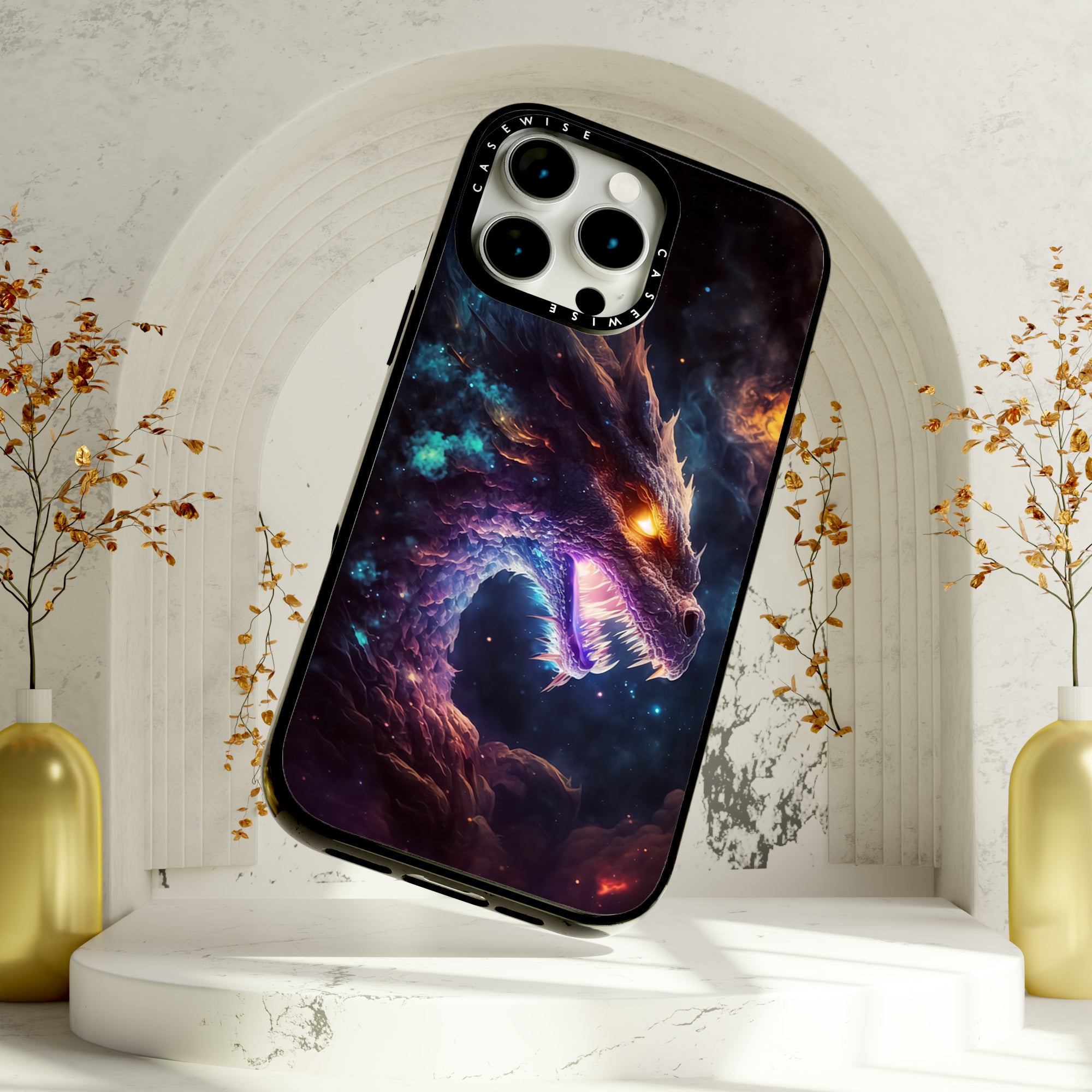 CASEWISE
CASEWISE