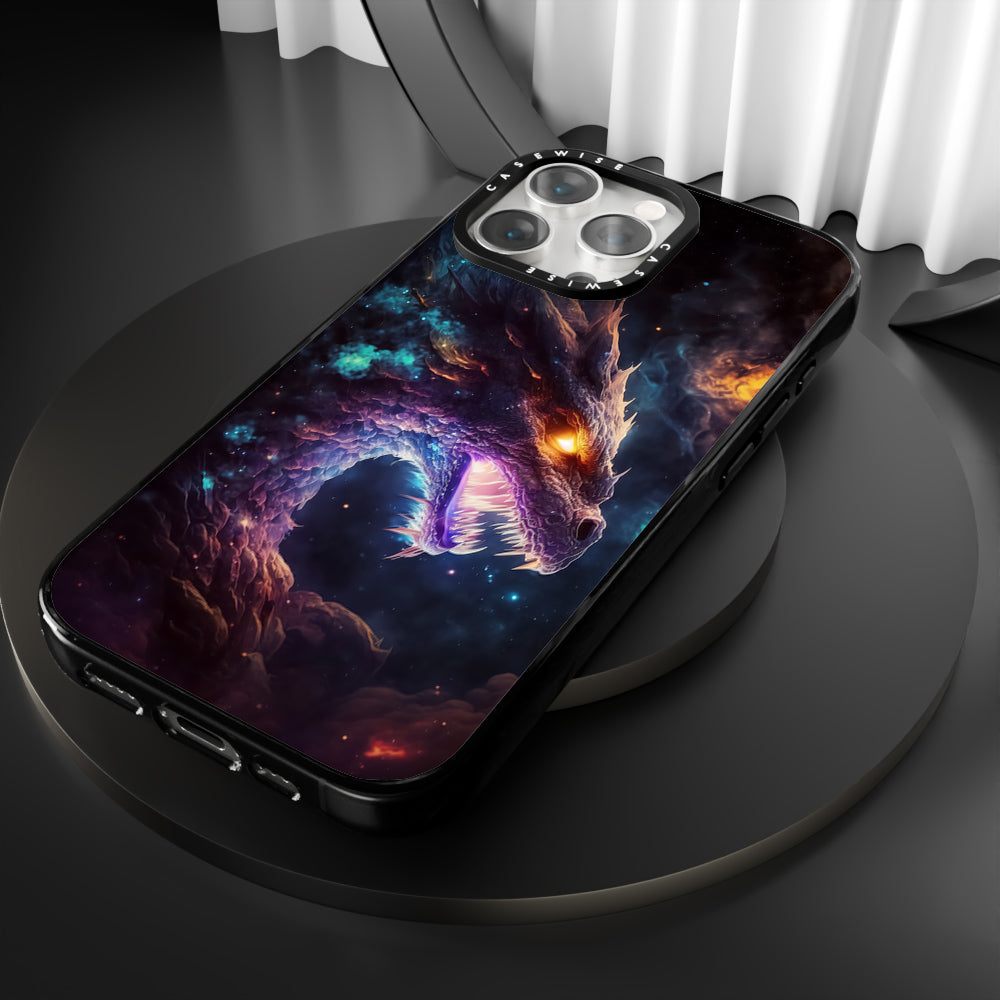 CASEWISE
CASEWISE