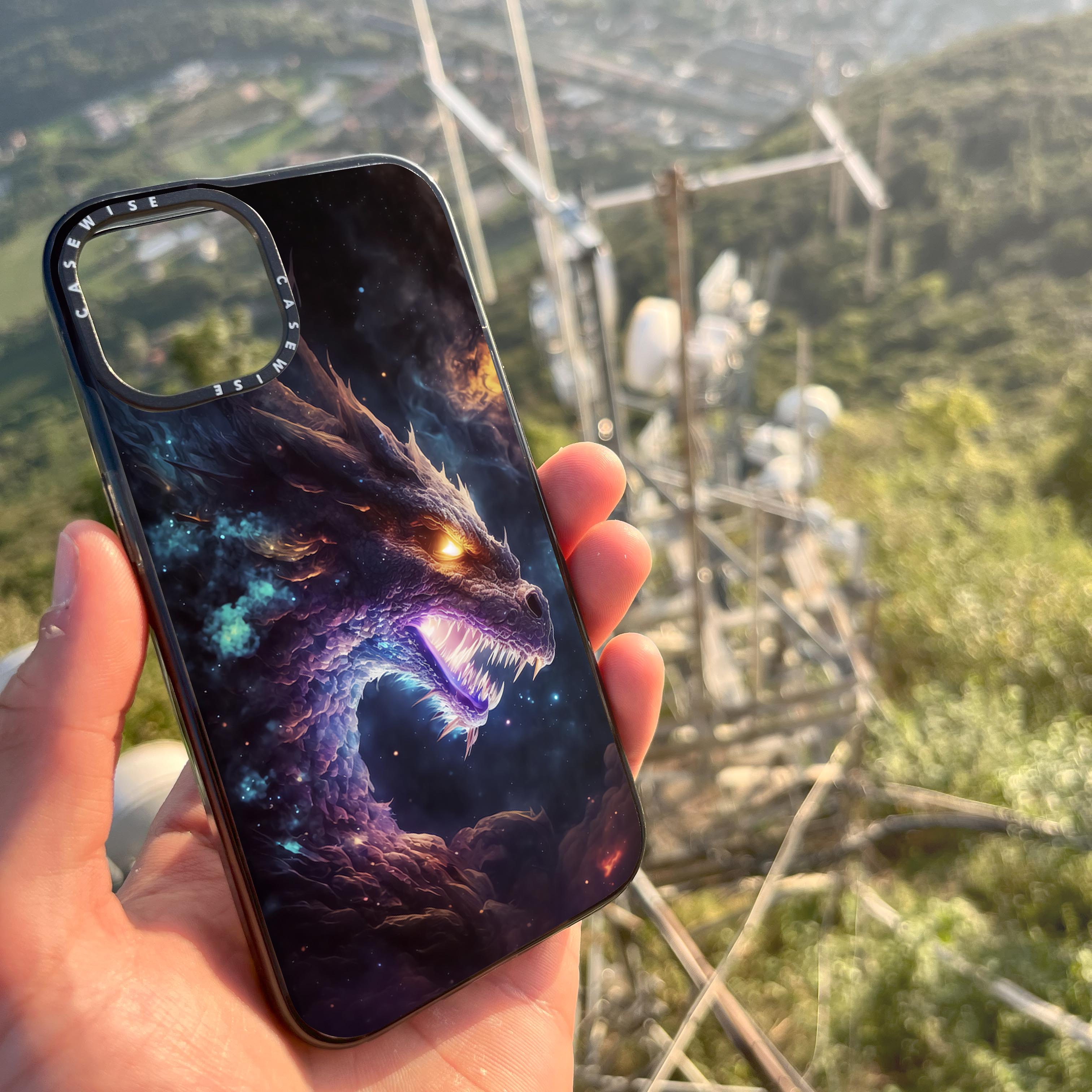 CASEWISE
CASEWISE