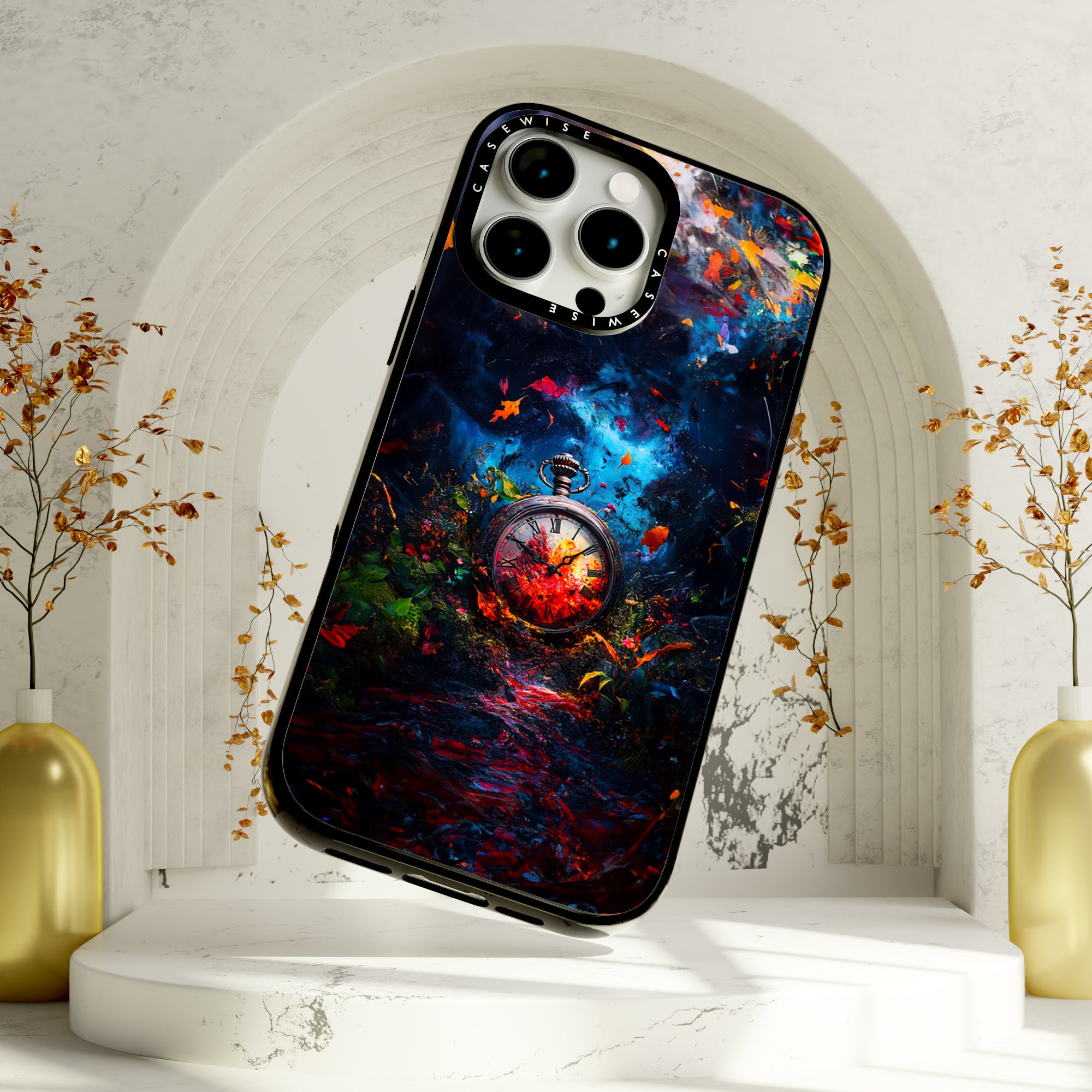 CASEWISE CASEWISE