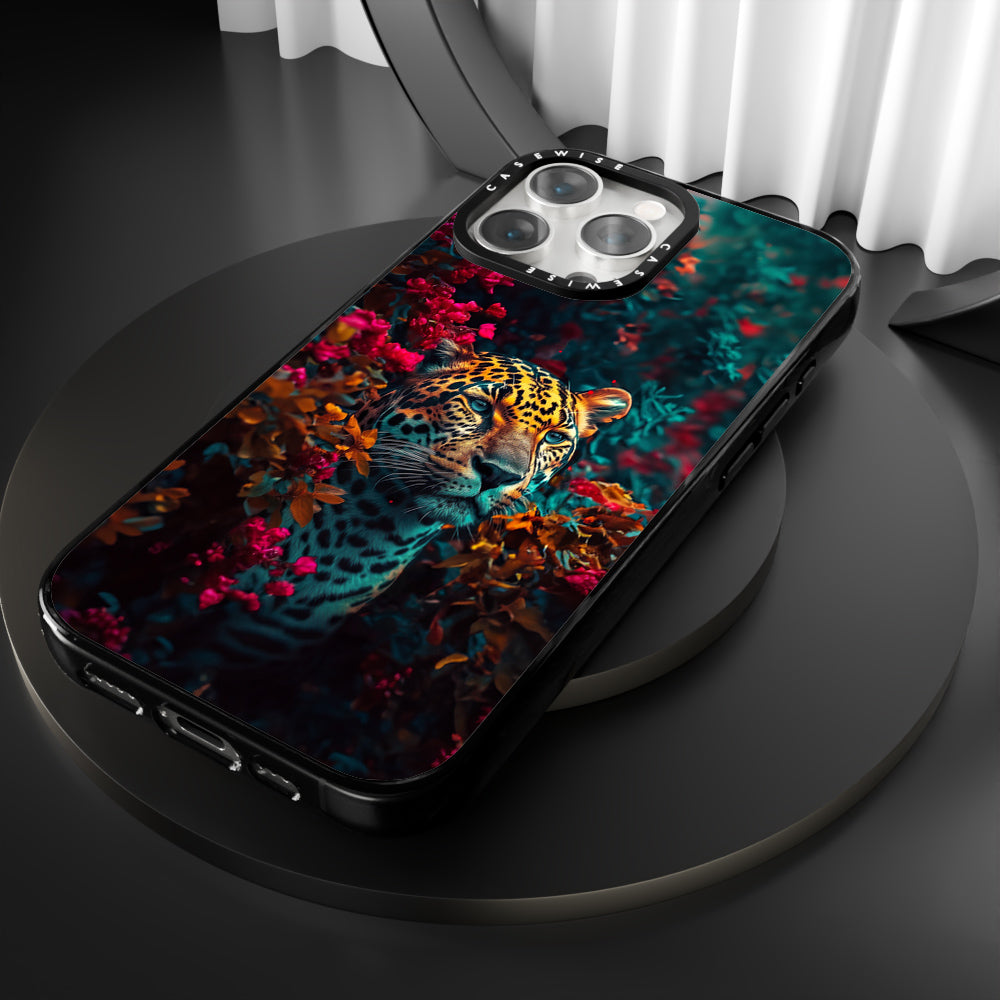 CASEWISE
CASEWISE